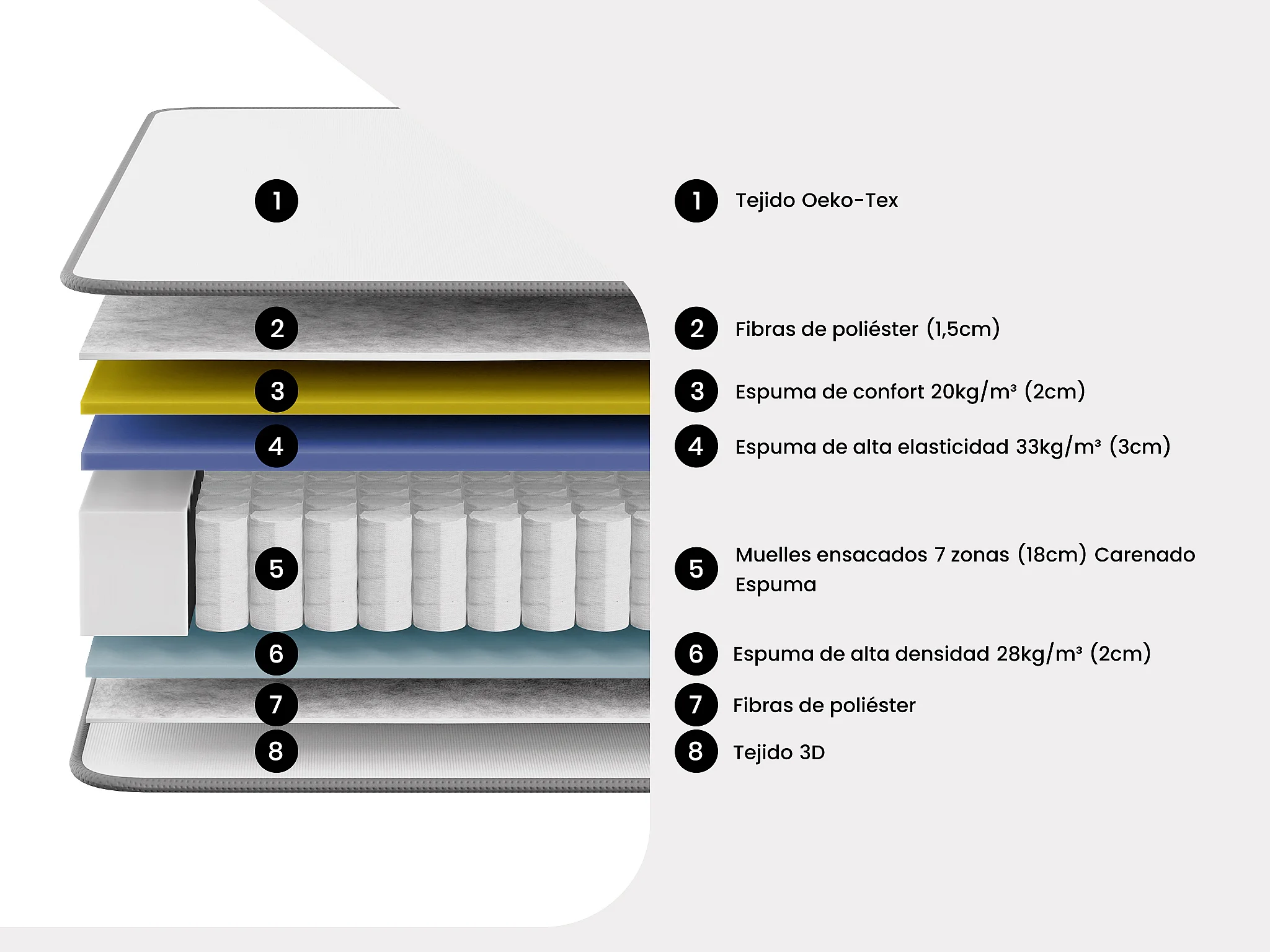 1
2
3
4
5
6
7
8

1 Tejido Oeko-Tex

2 Fibras de poliéster (1,5cm)

3 Espuma de confort 20kg/m³ (2cm)

4 Espuma de alta elasticidad 33kg/m³ (3cm)

5 Muelles ensacados 7 zonas (18cm) Carenado Espuma

6 Espuma de alta densidad 28kg/m³ (2cm)

7 Fibras de poliéster

8 Tejido 3D