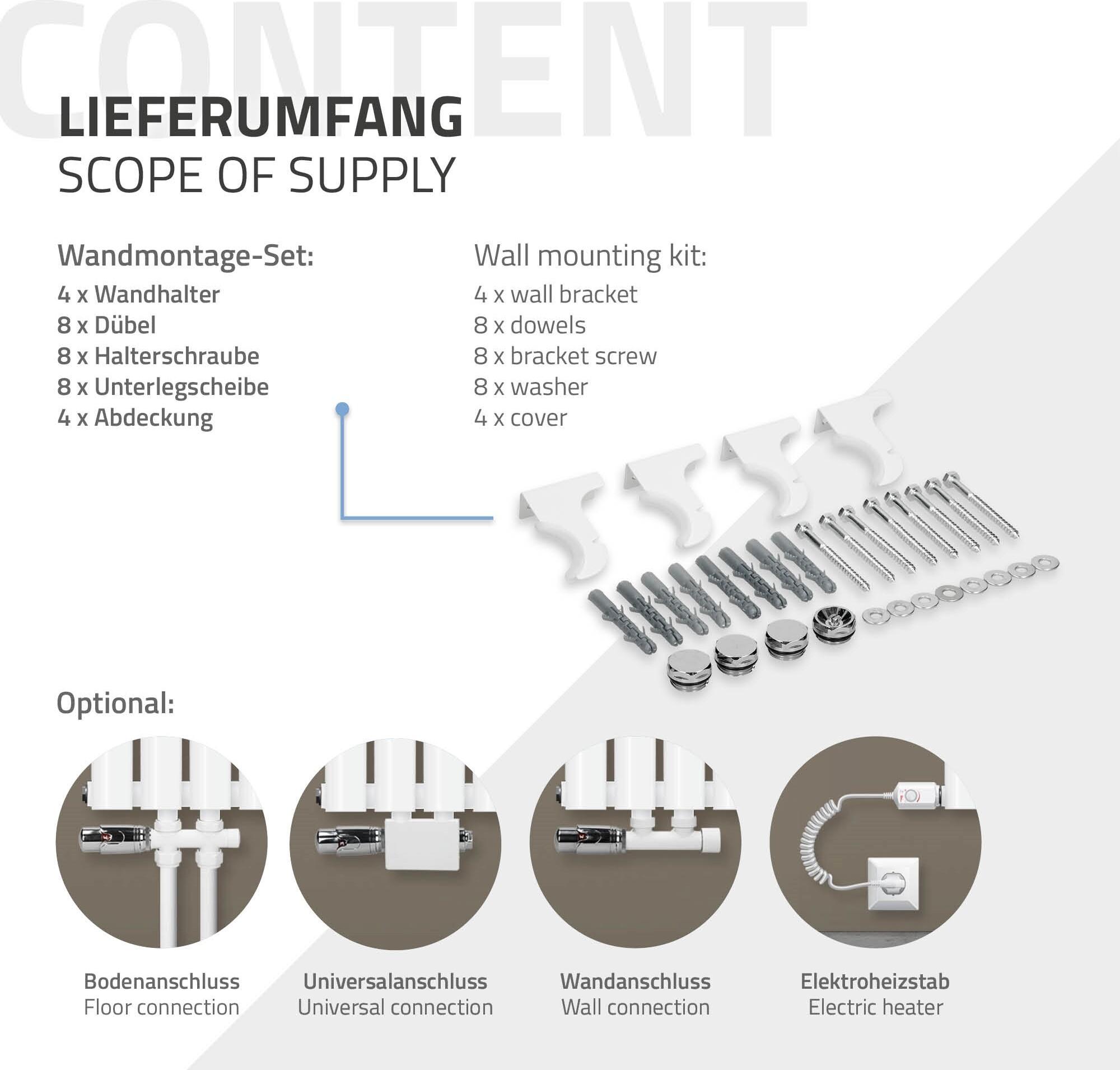 CONTENT

LIEFERUMFANG
SCOPE OF SUPPLY

Wandmontage-Set:
4 x Wandhalter
8 x Dübel
8 x Halterschraube
8 x Unterlegscheibe
4 x Abdeckung

Wall mounting kit:
4 x wall bracket
8 x dowels
8 x bracket screw
8 x washer
4 x cover

Optional:

Bodenanschluss
Floor connection

Universalanschluss
Universal connection

Wandanschluss
Wall connection

Elektroheizstab
Electric heater