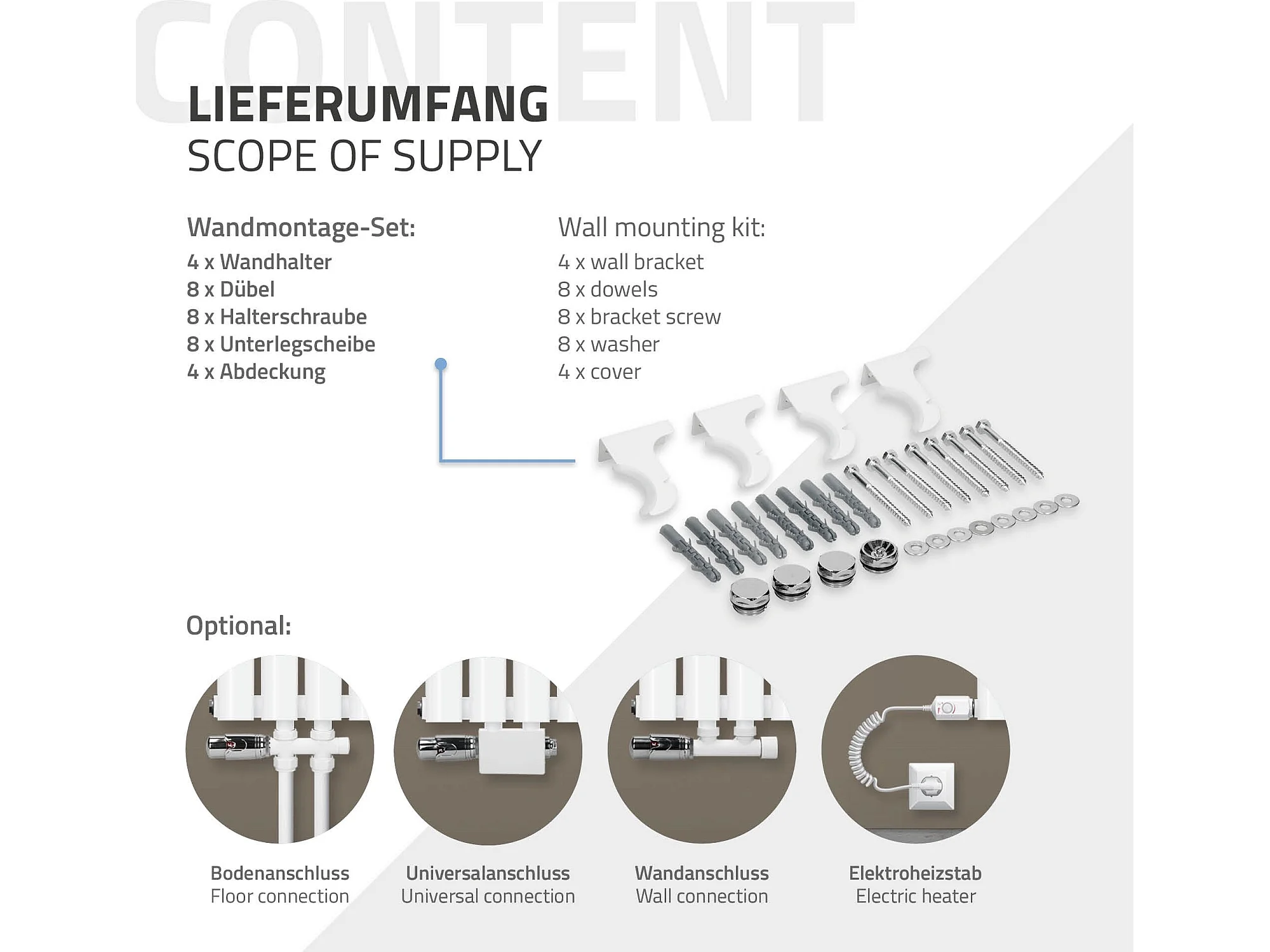 CONTENT

LIEFERUMFANG
SCOPE OF SUPPLY

Wandmontage-Set:
4 x Wandhalter
8 x Dübel
8 x Halterschraube
8 x Unterlegscheibe
4 x Abdeckung

Wall mounting kit:
4 x wall bracket
8 x dowels
8 x bracket screw
8 x washer
4 x cover

Optional:

Bodenanschluss
Floor connection

Universalanschluss
Universal connection

Wandanschluss
Wall connection

Elektroheizstab
Electric heater