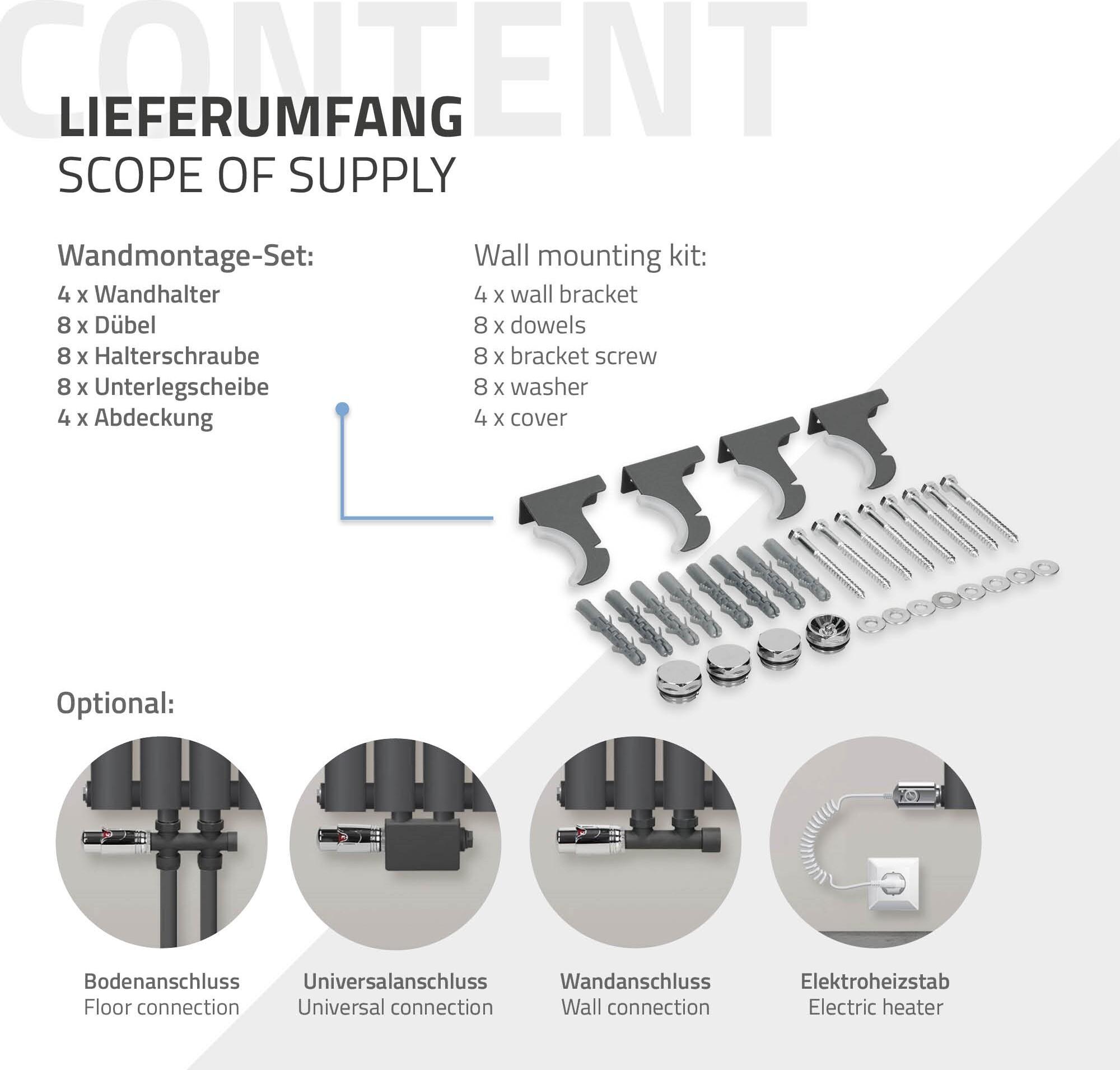 CONTENT

LIEFERUMFANG
SCOPE OF SUPPLY

Wandmontage-Set:
4 x Wandhalter
8 x Dübel
8 x Halterschraube
8 x Unterlegscheibe
4 x Abdeckung

Wall mounting kit:
4 x wall bracket
8 x dowels
8 x bracket screw
8 x washer
4 x cover

Optional:

Bodenanschluss
Floor connection

Universalanschluss
Universal connection

Wandanschluss
Wall connection

Elektroheizstab
Electric heater