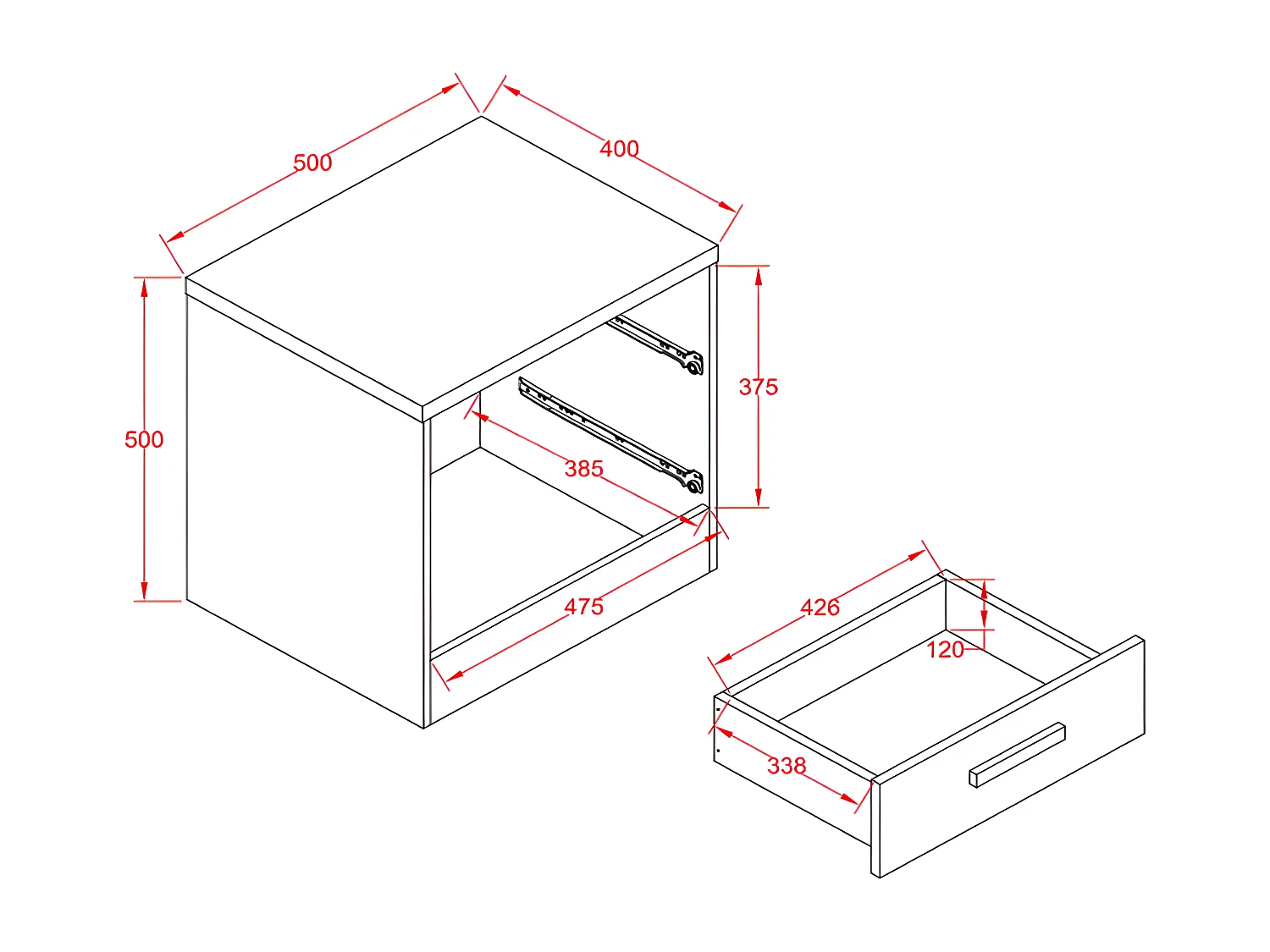 500
400
500
375
385
475
426
120
338