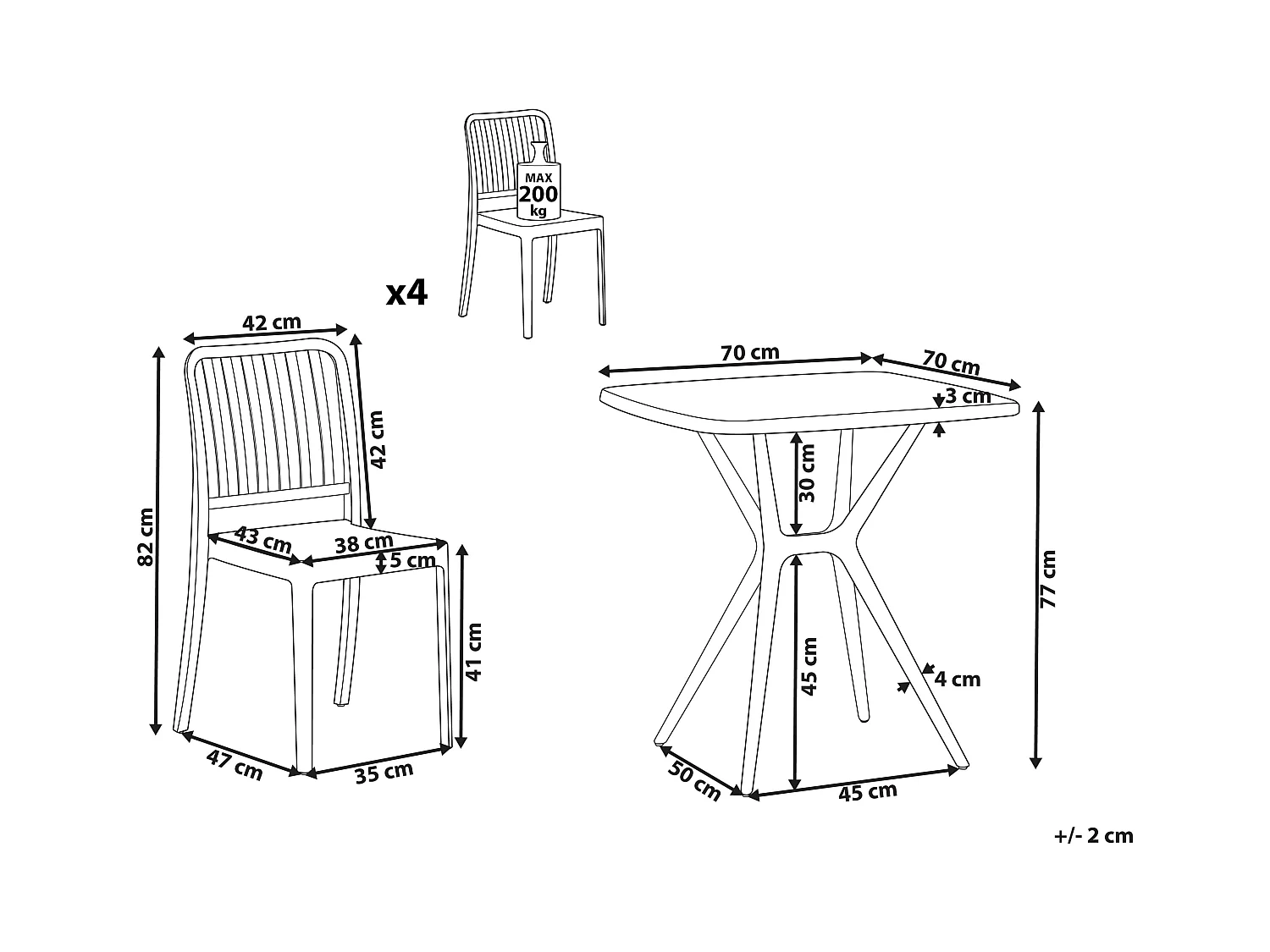 MAX
200
kg

x4

42 cm
42 cm
82 cm
43 cm
38 cm
5 cm
41 cm
47 cm
35 cm

70 cm
70 cm
3 cm
30 cm
77 cm
45 cm
4 cm
50 cm
45 cm

+/- 2 cm