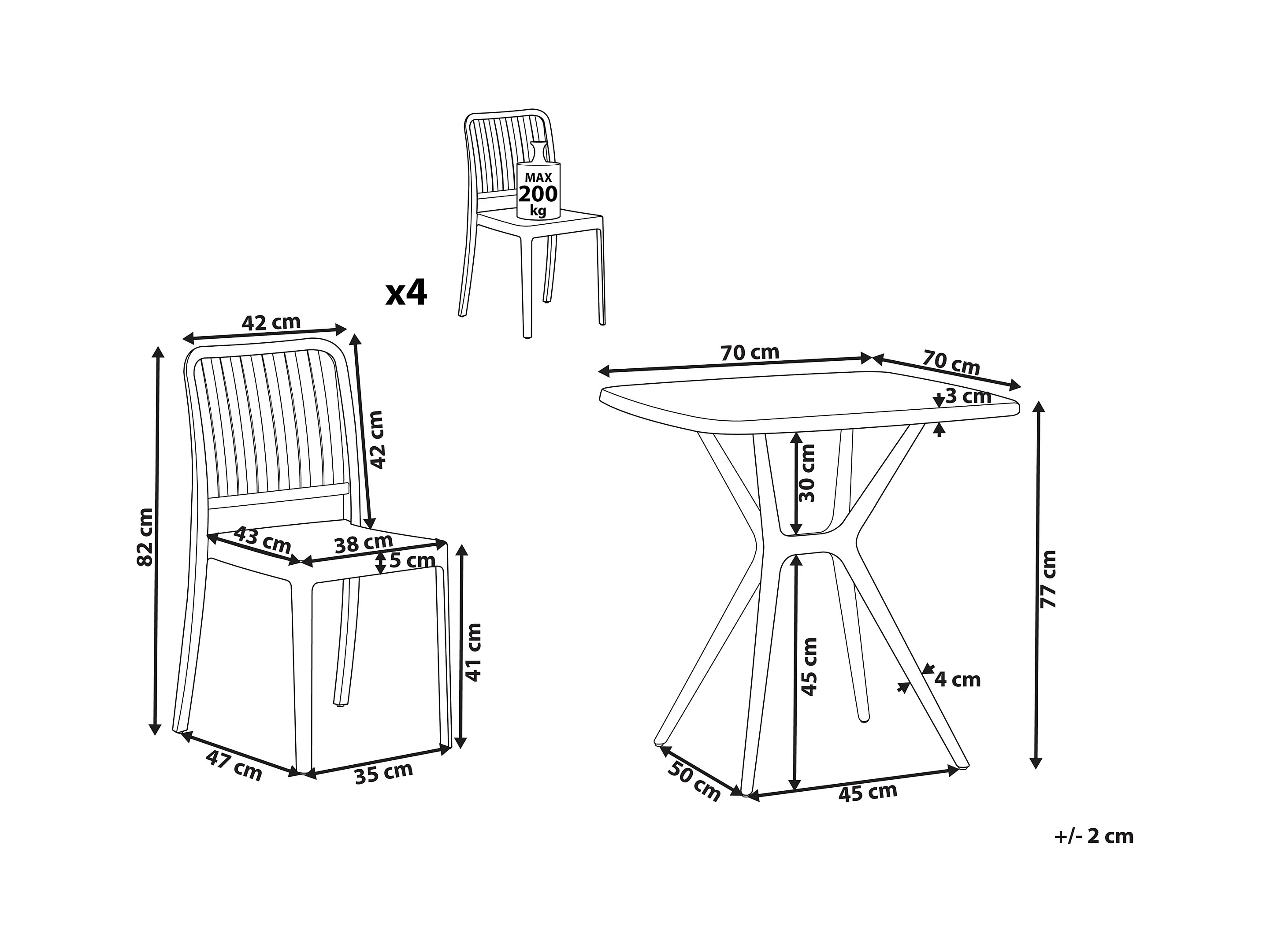 MAX
200
kg

x4

42 cm
42 cm
82 cm
43 cm
38 cm
5 cm
41 cm
47 cm
35 cm

70 cm
70 cm
3 cm
30 cm
77 cm
45 cm
4 cm
50 cm
45 cm

+/- 2 cm