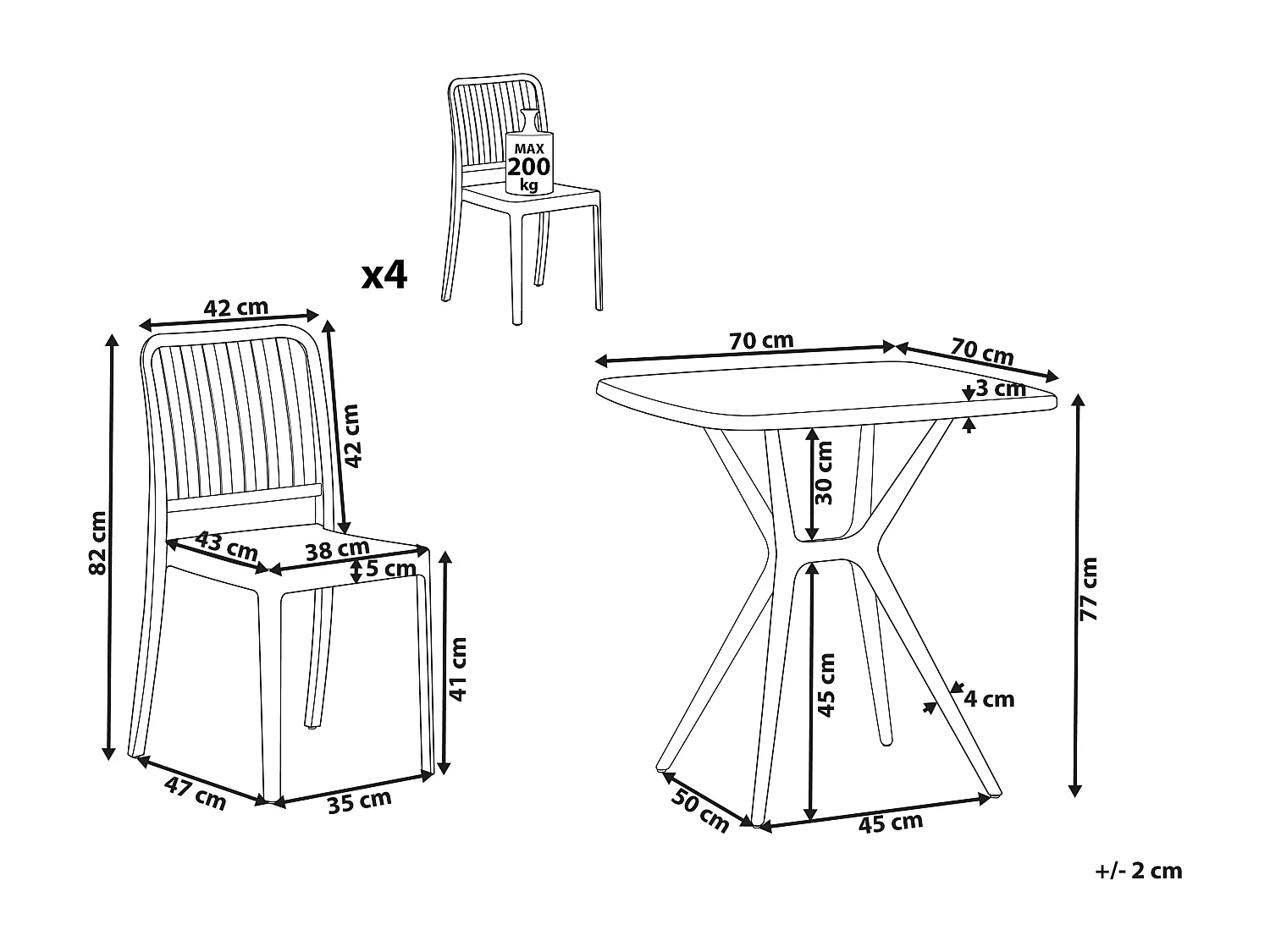 MAX
200
kg

x4

42 cm
42 cm
82 cm
43 cm
38 cm
5 cm
41 cm
47 cm
35 cm

70 cm
70 cm
3 cm
30 cm
77 cm
45 cm
4 cm
50 cm
45 cm

+/- 2 cm