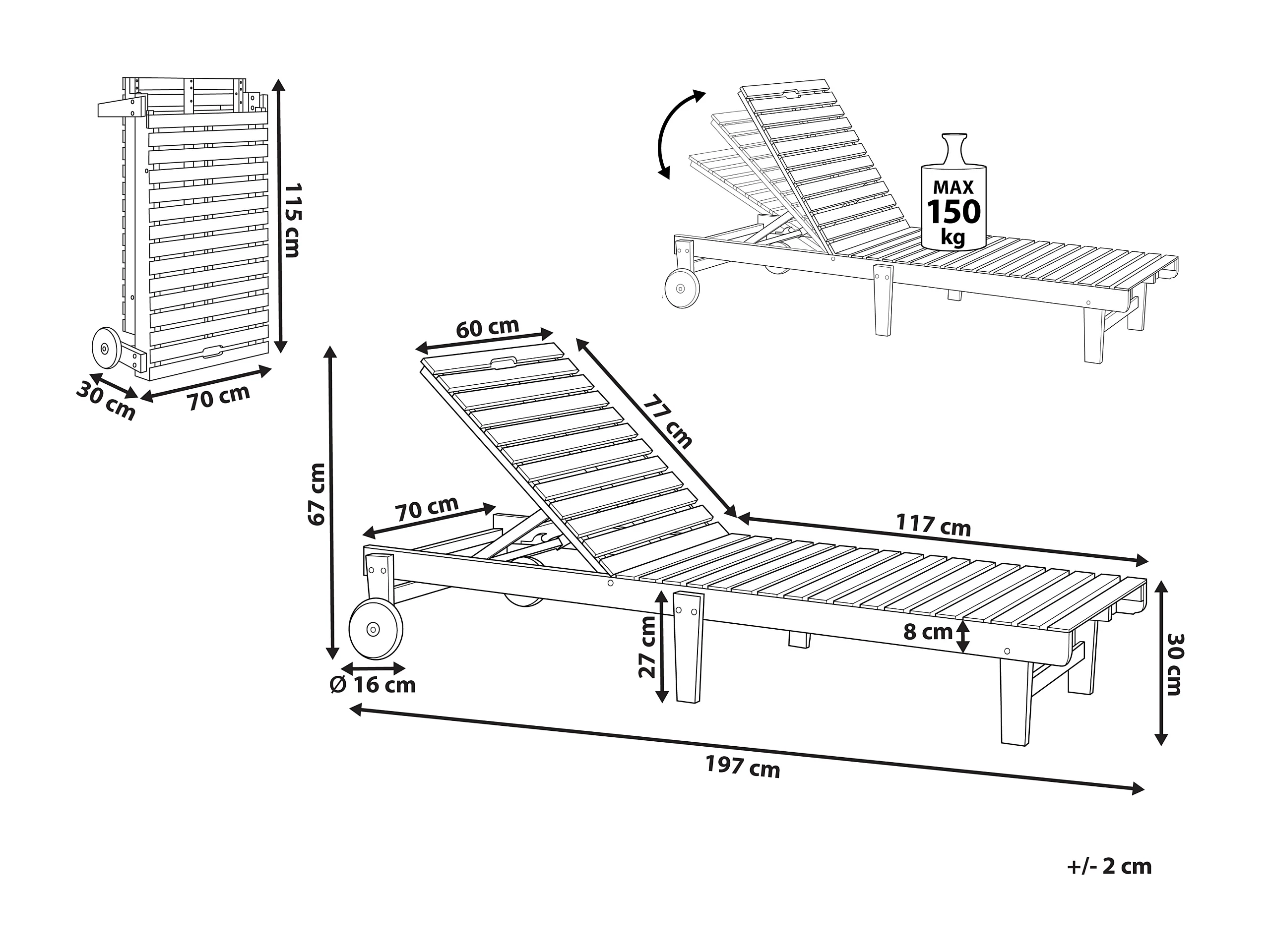 115 cm

30 cm

70 cm

MAX
150
kg

60 cm

77 cm

67 cm

70 cm

117 cm

27 cm

8 cm

30 cm

Ø 16 cm

197 cm

+/- 2 cm