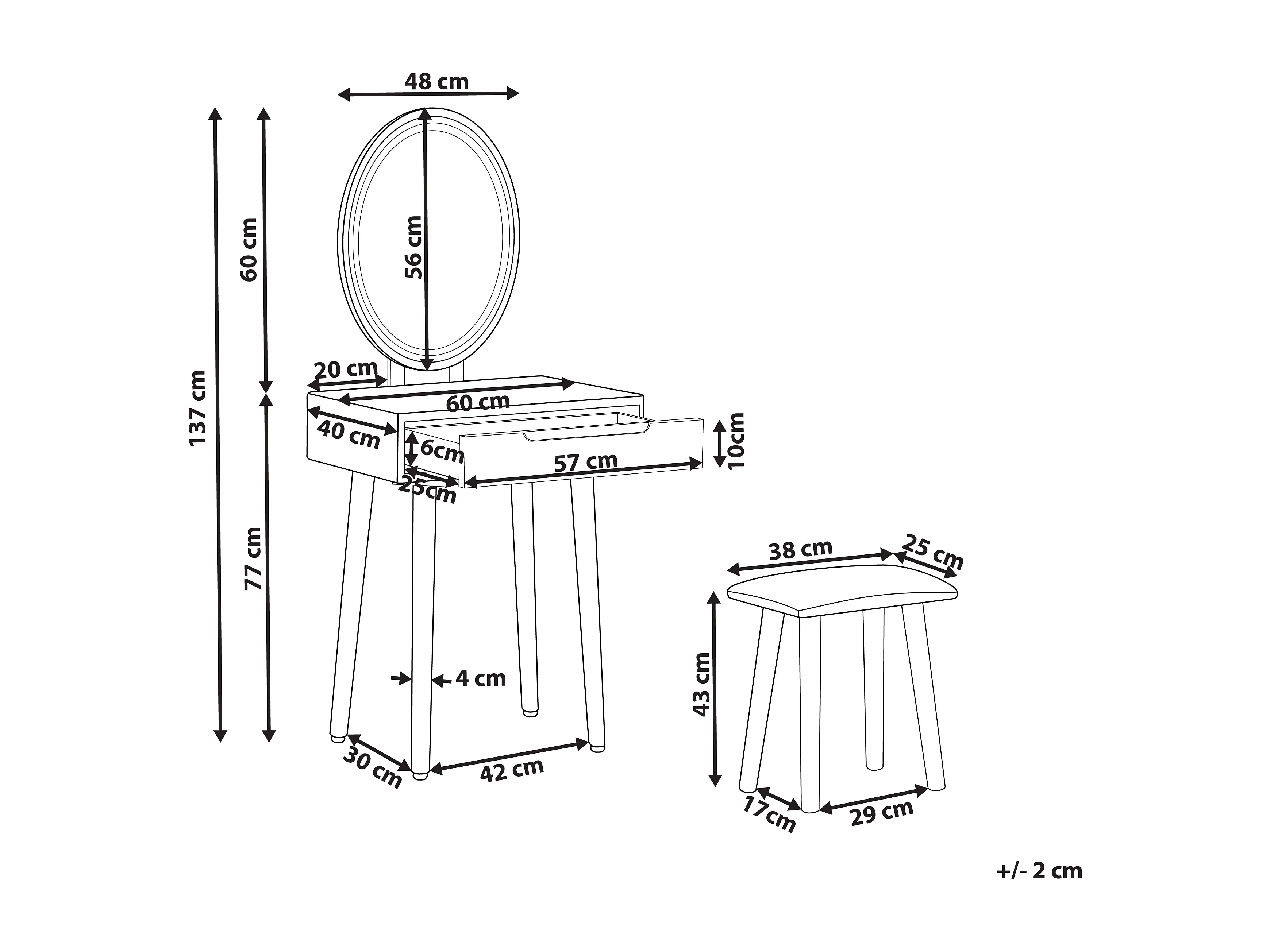 48 cm
137 cm
60 cm
56 cm
20 cm
60 cm
40 cm
6cm
57 cm
10cm
25cm
77 cm
4 cm
30 cm
42 cm
38 cm
25 cm
43 cm
17cm
29 cm
+/- 2 cm