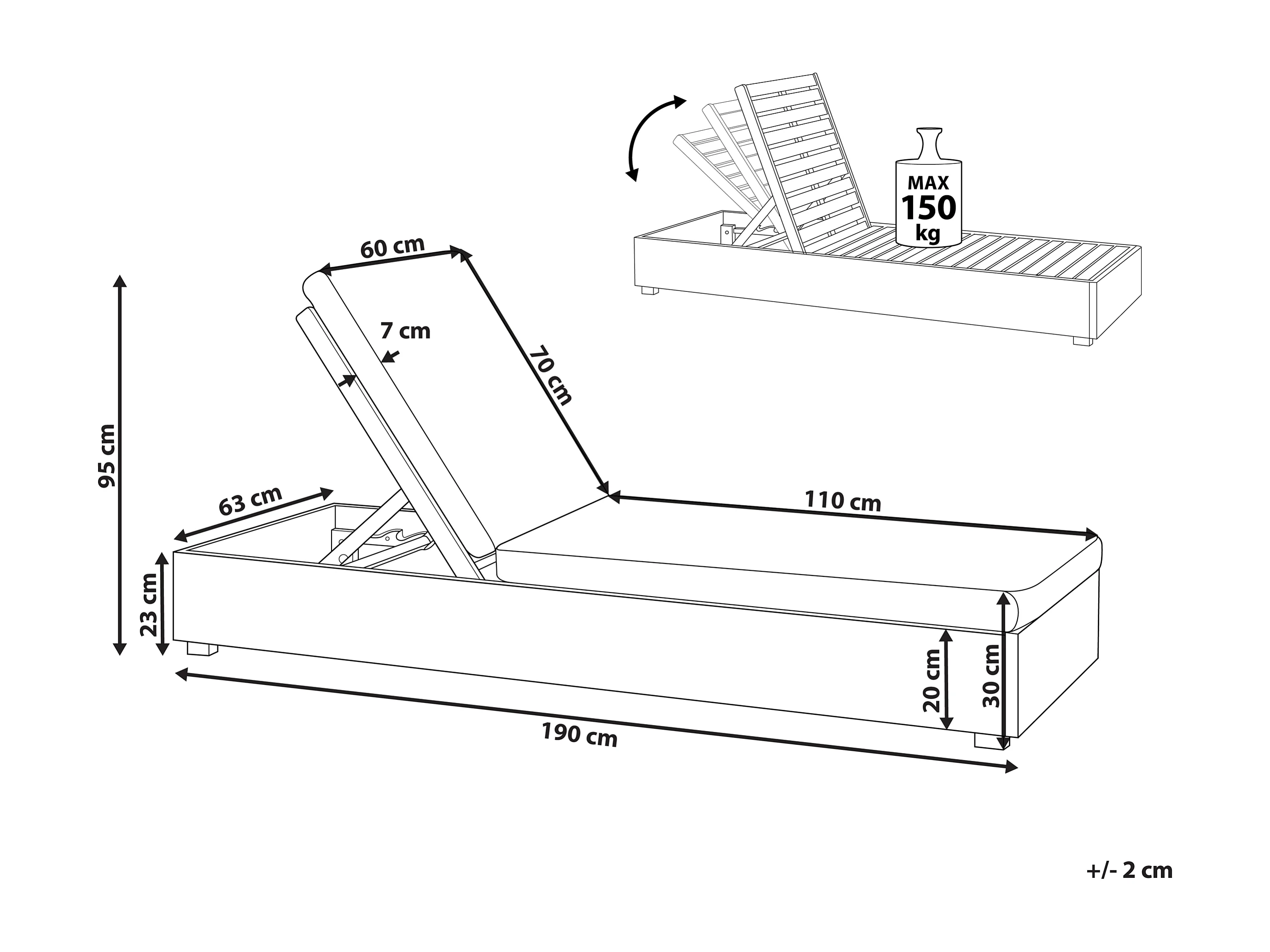 MAX
150
kg

60 cm

7 cm

70 cm

95 cm

63 cm

110 cm

23 cm

20 cm

30 cm

190 cm

+/- 2 cm