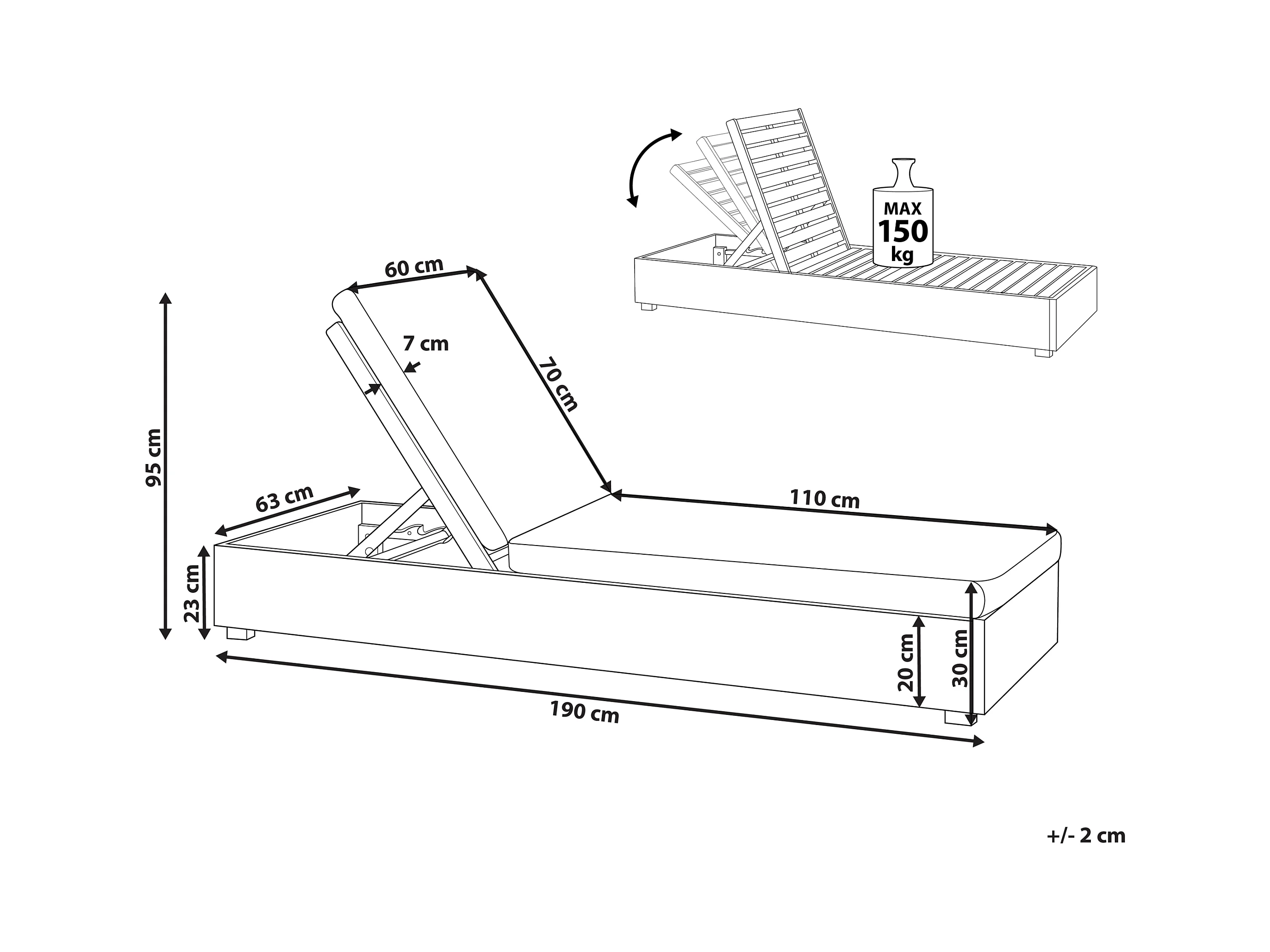 MAX
150
kg

60 cm

7 cm

70 cm

95 cm

63 cm

110 cm

23 cm

20 cm

30 cm

190 cm

+/- 2 cm