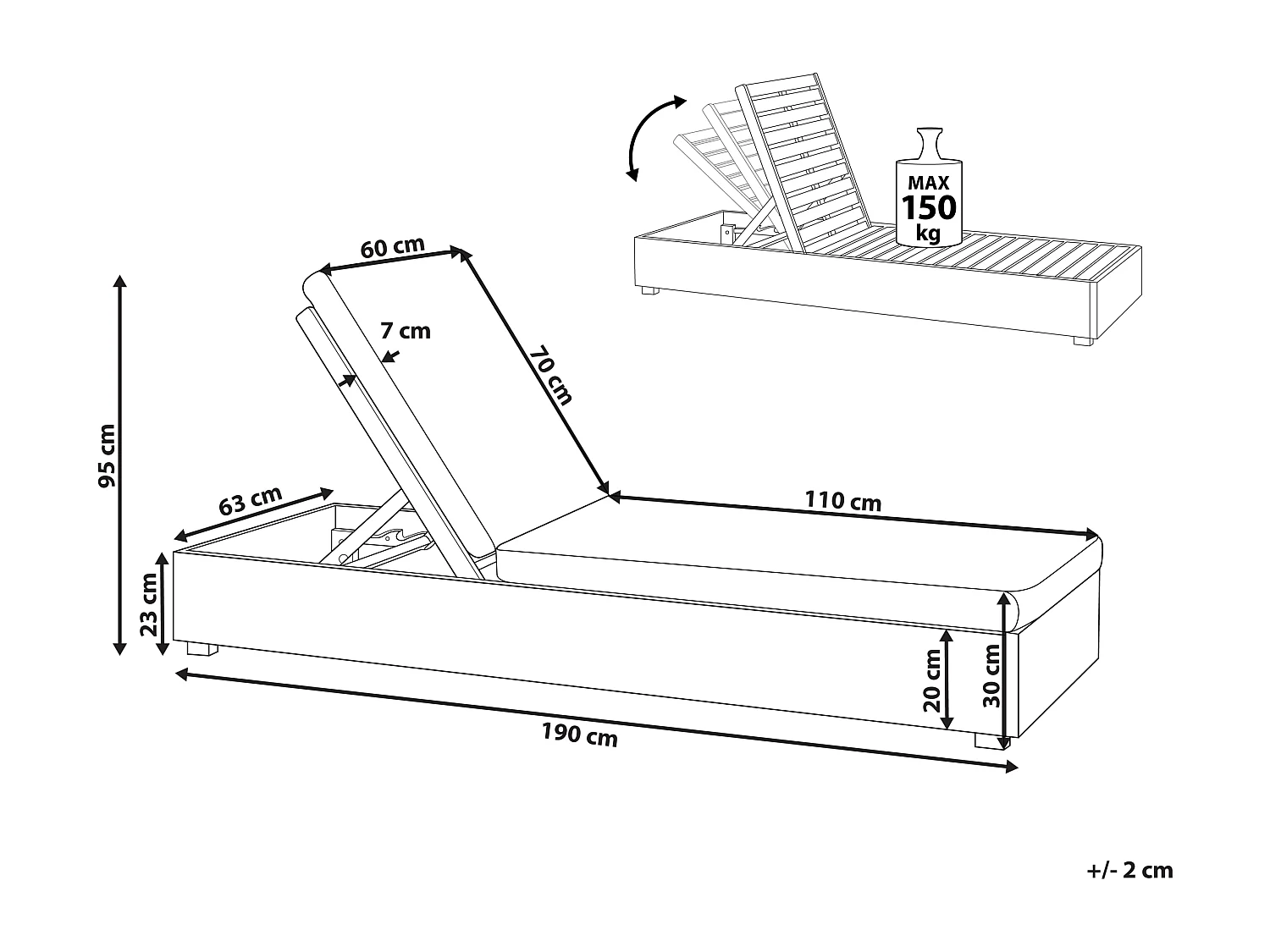 MAX
150
kg

60 cm

7 cm

70 cm

95 cm

63 cm

110 cm

23 cm

20 cm

30 cm

190 cm

+/- 2 cm