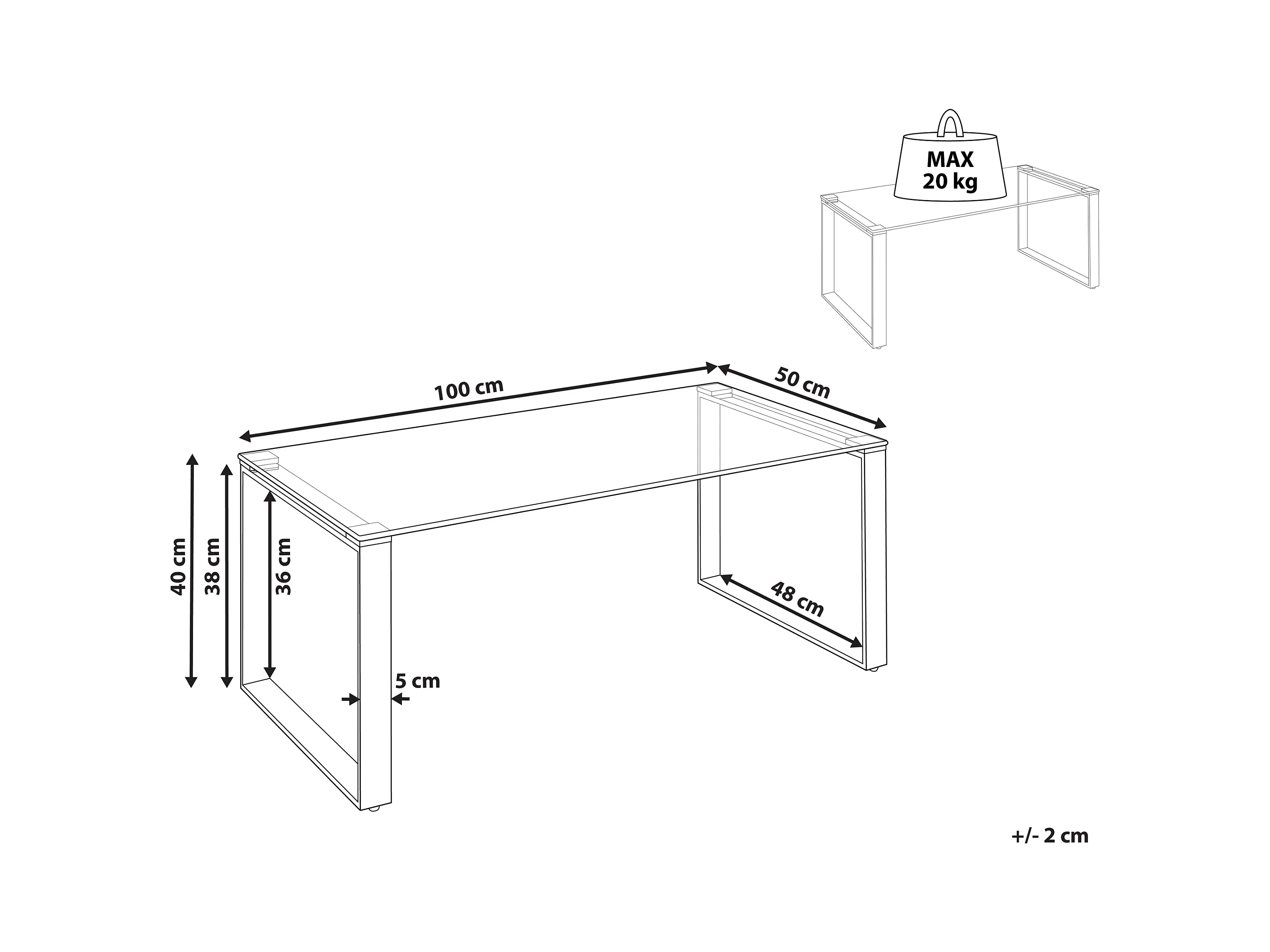 MAX
20 kg

100 cm

50 cm

40 cm

38 cm

36 cm

48 cm

5 cm

+/- 2 cm