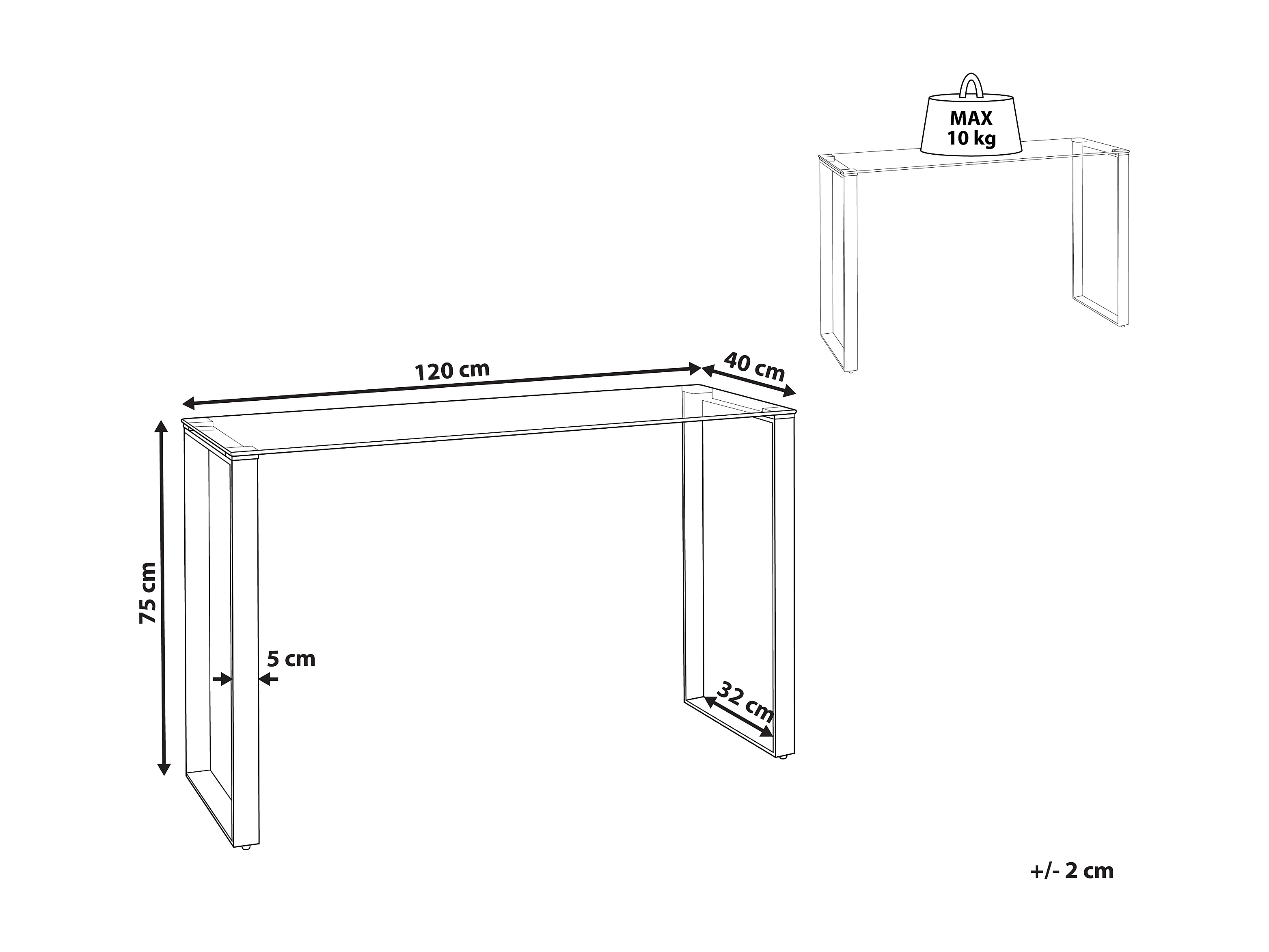 MAX
10 kg

120 cm

40 cm

75 cm

5 cm

32 cm

+/- 2 cm