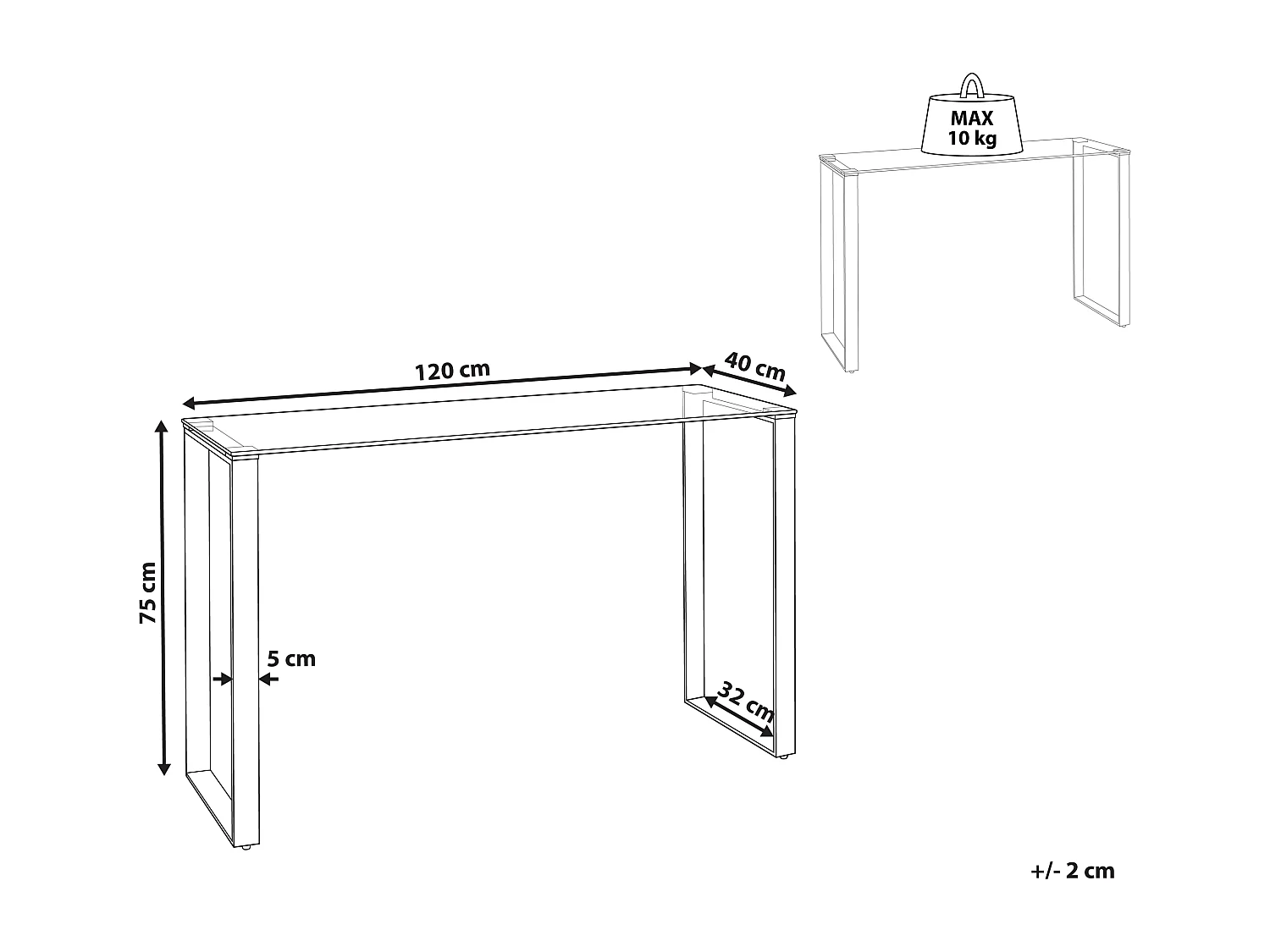 MAX
10 kg

120 cm

40 cm

75 cm

5 cm

32 cm

+/- 2 cm