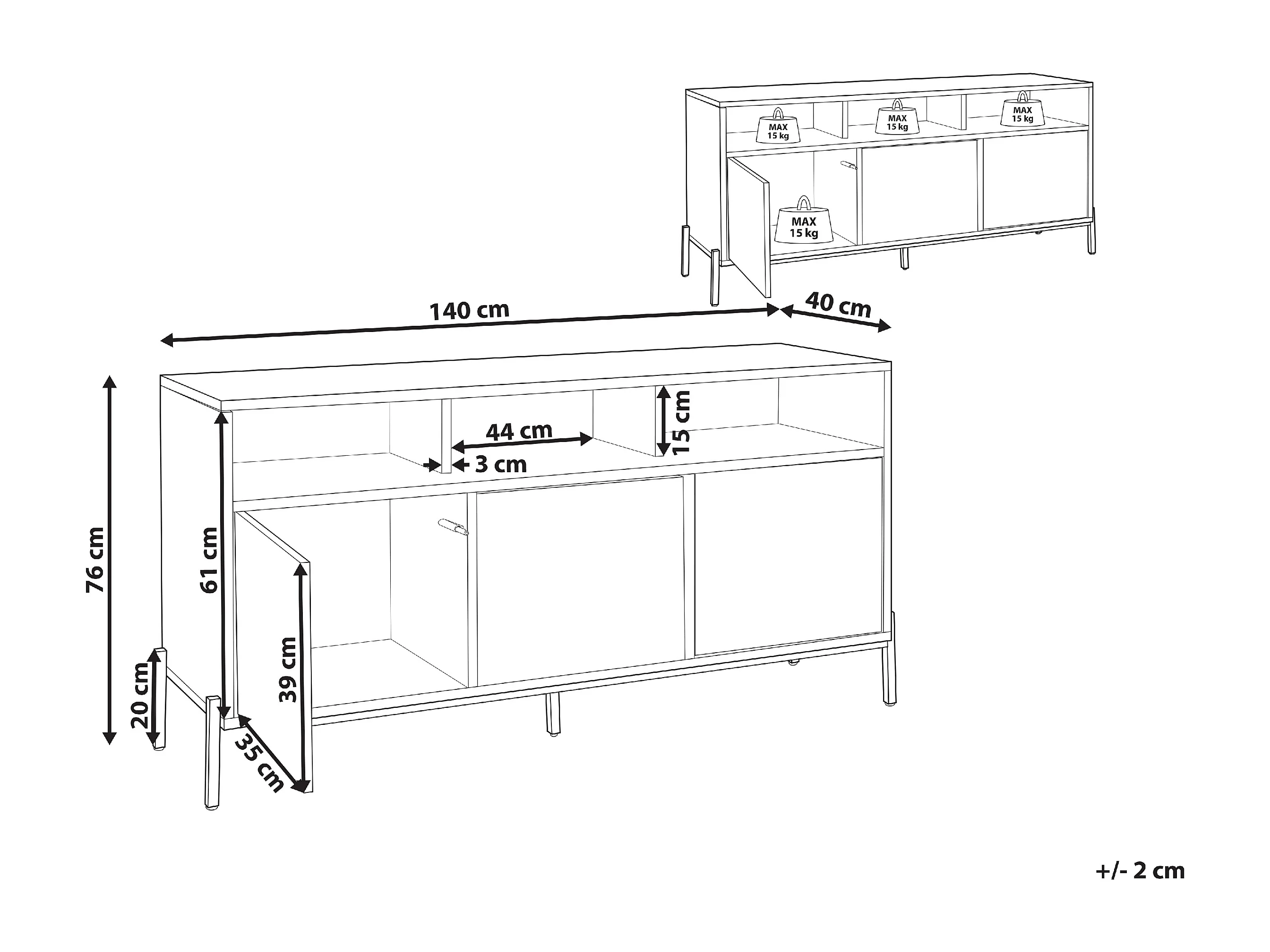 MAX
15 kg

MAX
15 kg

MAX
15 kg

MAX
15 kg

140 cm

40 cm

44 cm

15 cm

3 cm

76 cm

61 cm

39 cm

20 cm

35 cm

+/- 2 cm