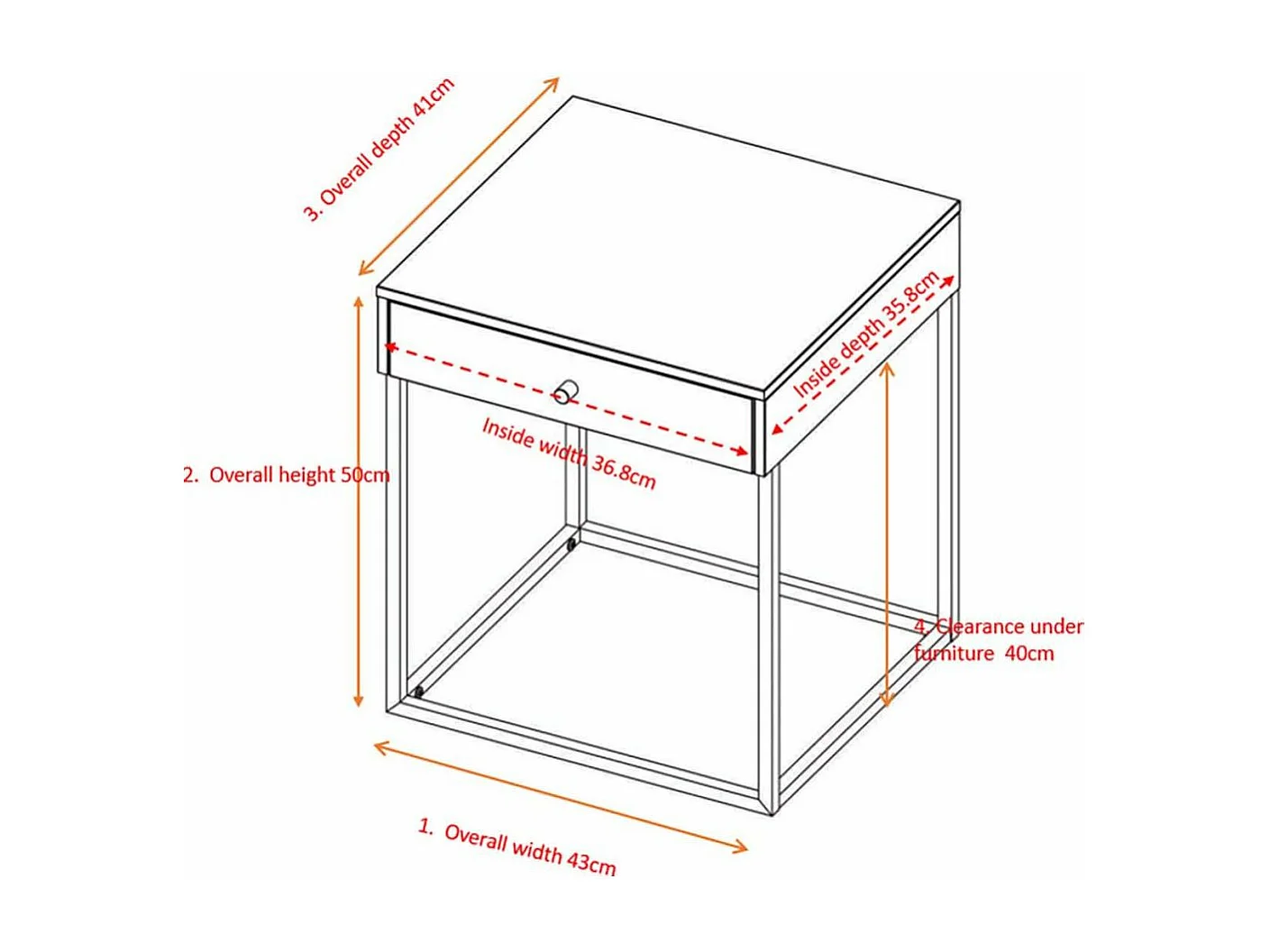 3. Overall depth 41cm

Inside depth 35.8cm

Inside width 36.8cm

2. Overall height 50cm

4. Clearance under furniture 40cm

1. Overall width 43cm