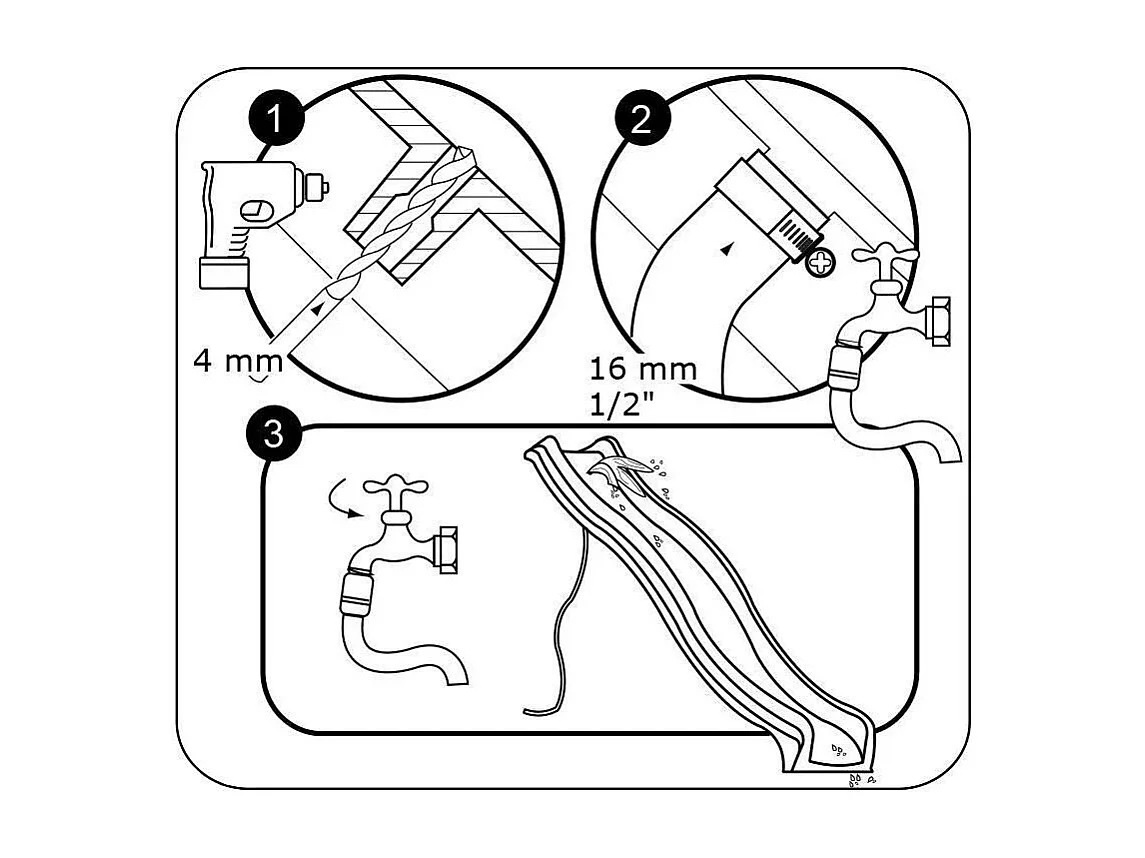 1

4 mm

2

16 mm
1/2"

3