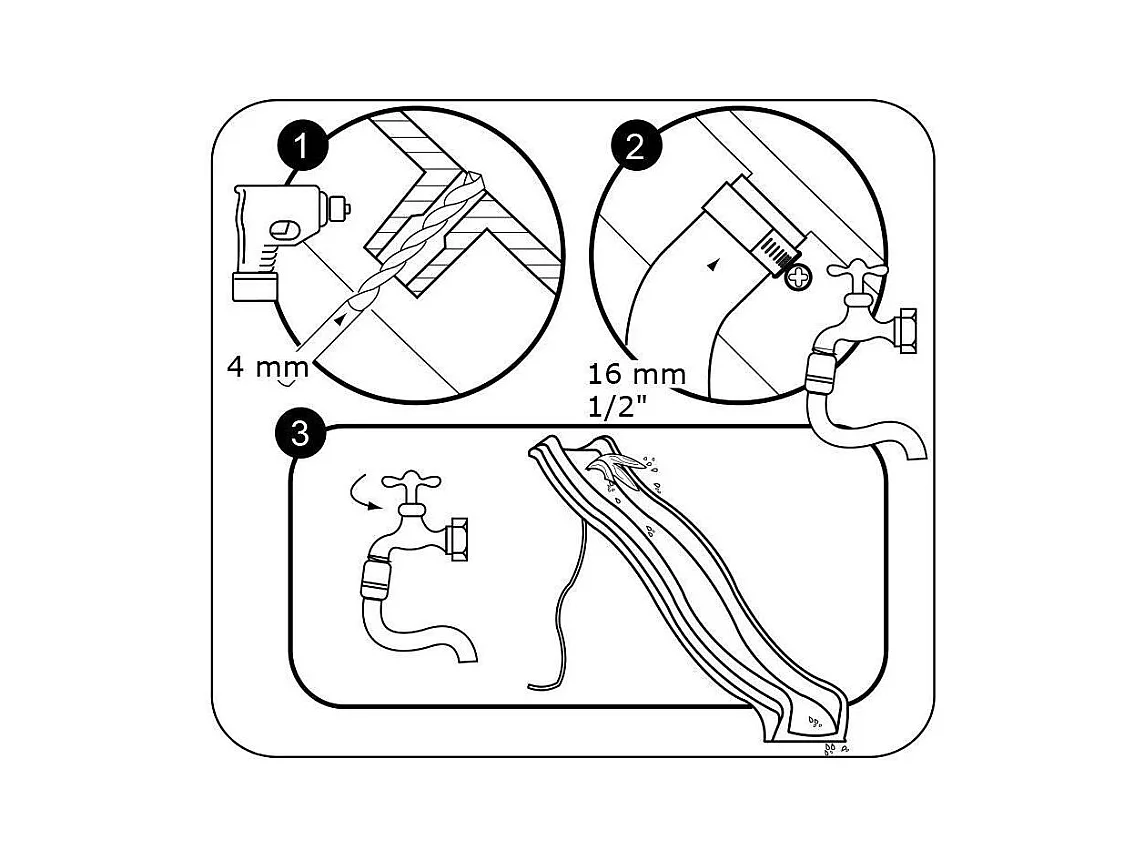 1

4 mm

2

16 mm
1/2"

3