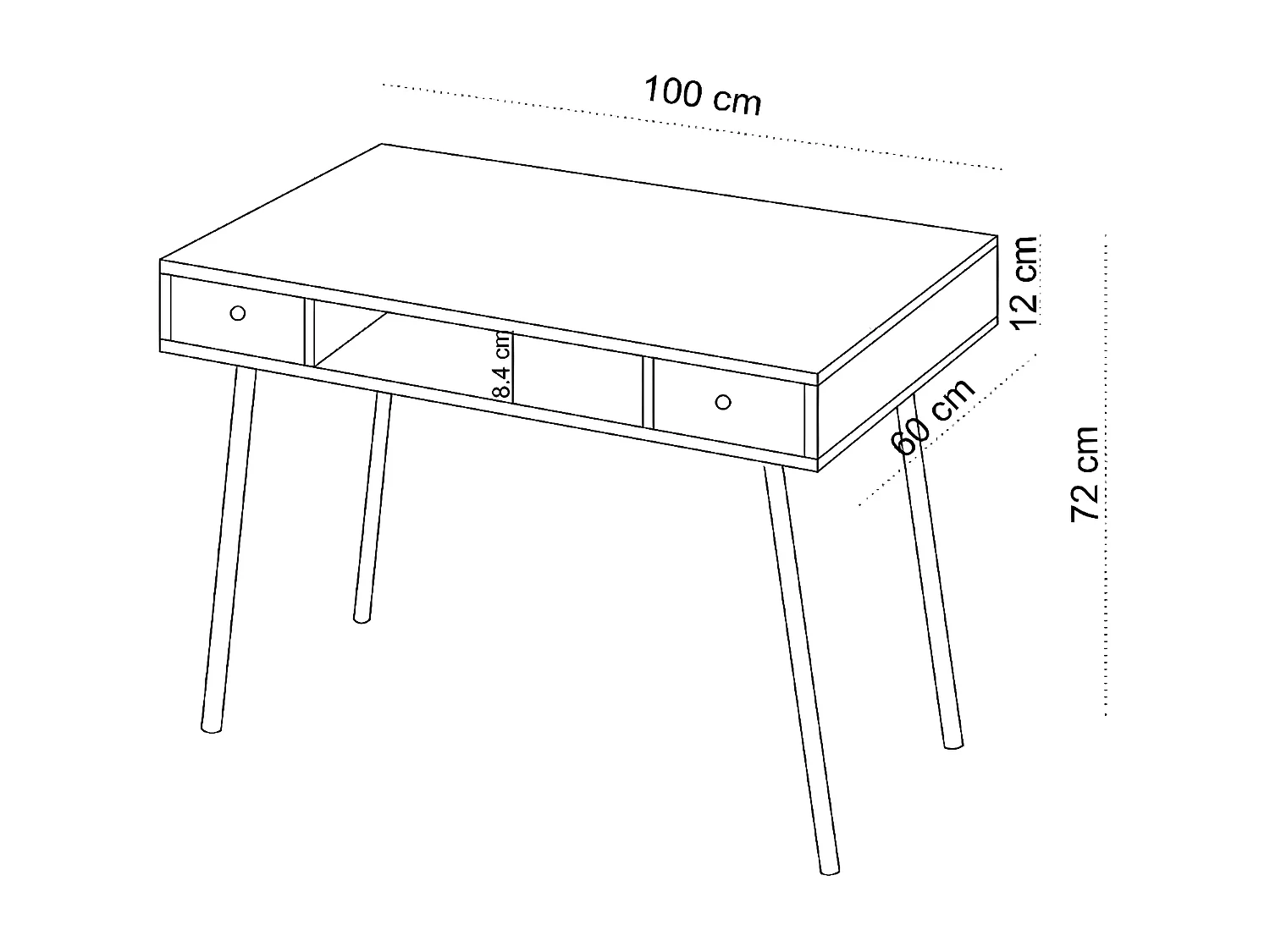 100 cm

12 cm

8.4 cm

60 cm

72 cm