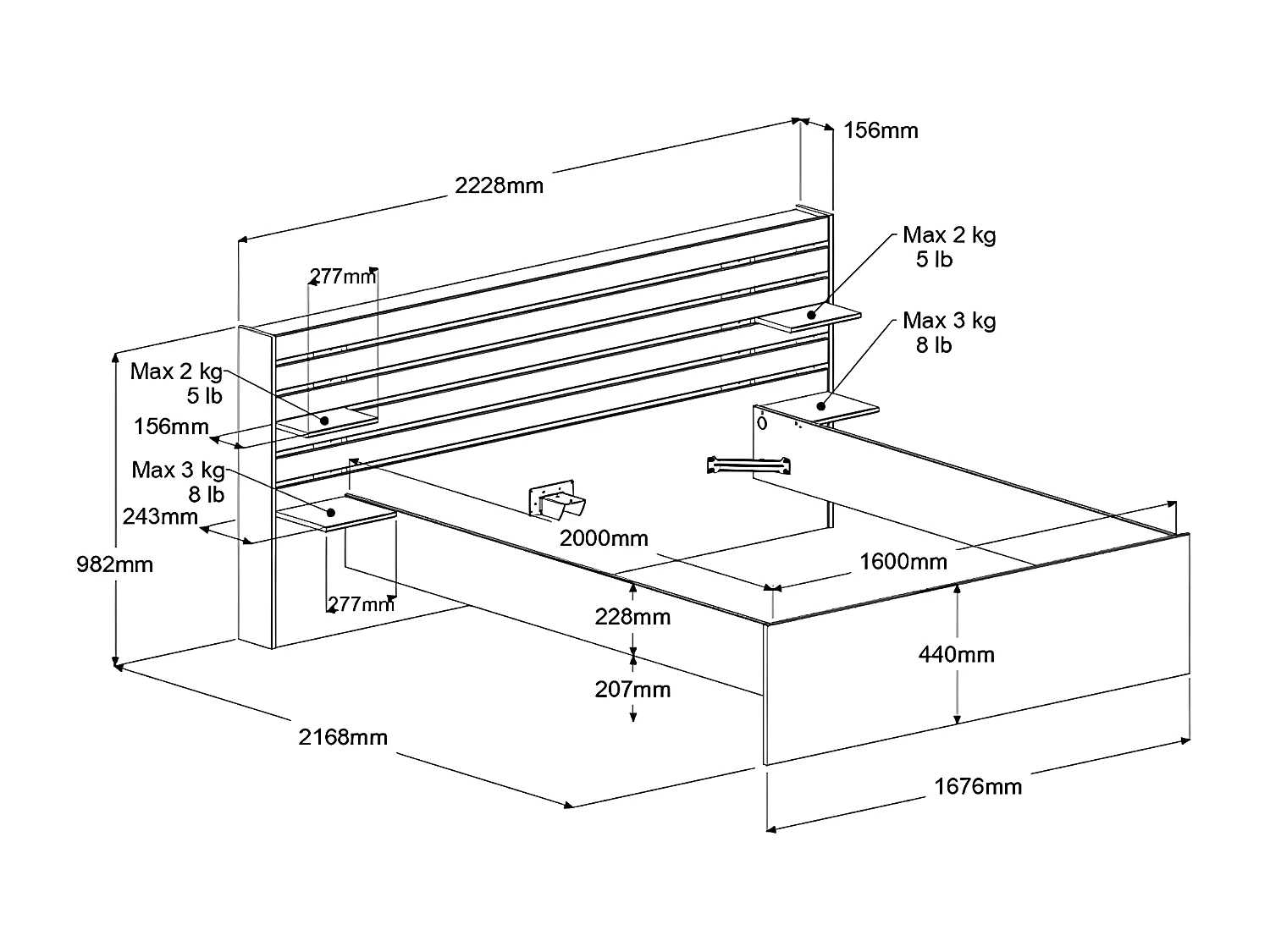 156mm

2228mm

Max 2 kg
5 lb

277mm

Max 3 kg
8 lb

Max 2 kg
5 lb

156mm

Max 3 kg
8 lb

243mm

982mm

2000mm

1600mm

277mm

228mm

440mm

207mm

2168mm

1676mm