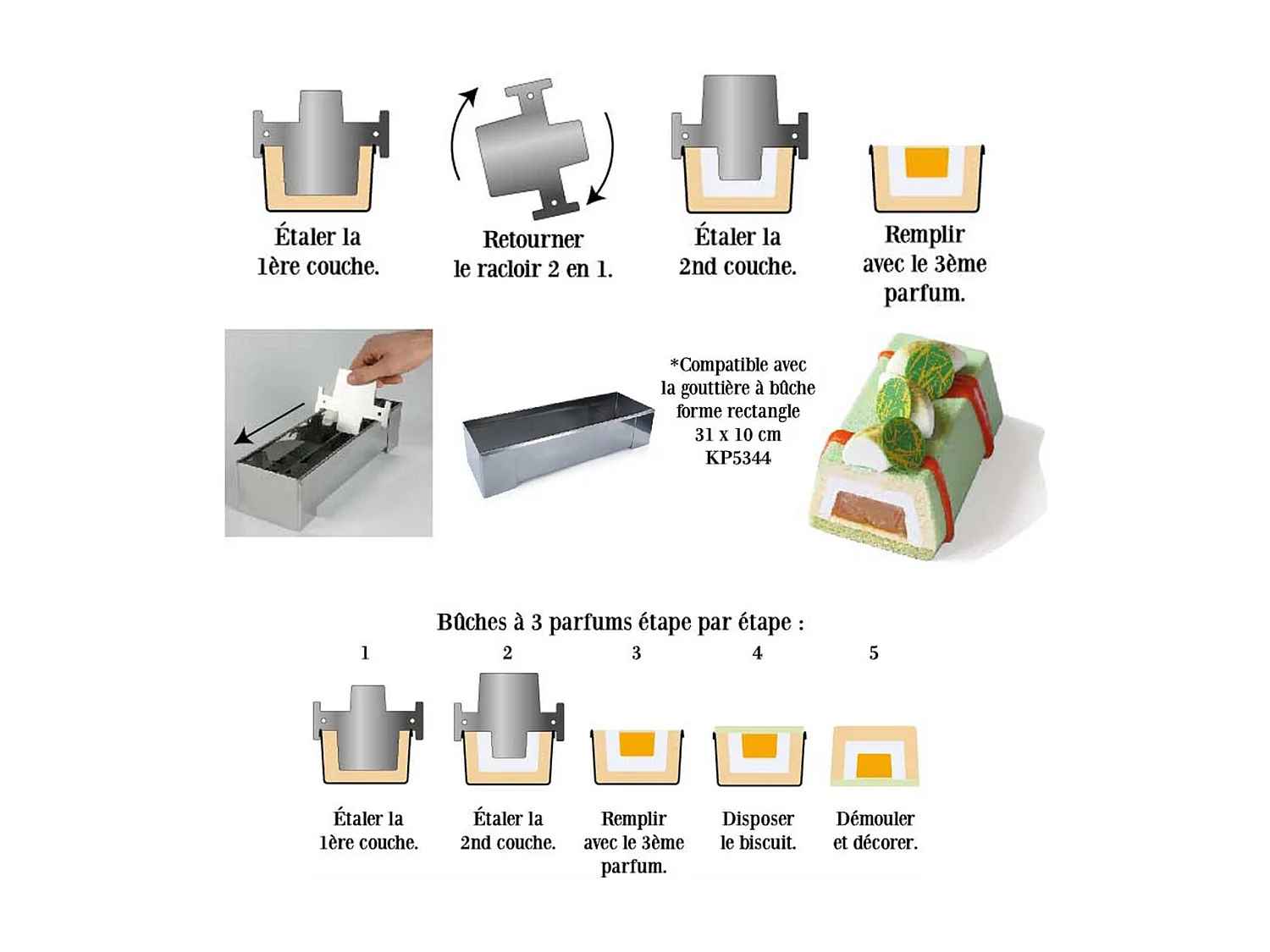 Étaler la 1ère couche.

Retourner le racloir 2 en 1.

Étaler la 2nd couche.

Remplir avec le 3ème parfum.

*Compatible avec la gouttière à bûche forme rectangle 31 x 10 cm KP5344

Bûches à 3 parfums étape par étape :

1
Étaler la 1ère couche.

2
Étaler la 2nd couche.

3
Remplir avec le 3ème parfum.

4
Disposer le biscuit.

5
Démouler et décorer.