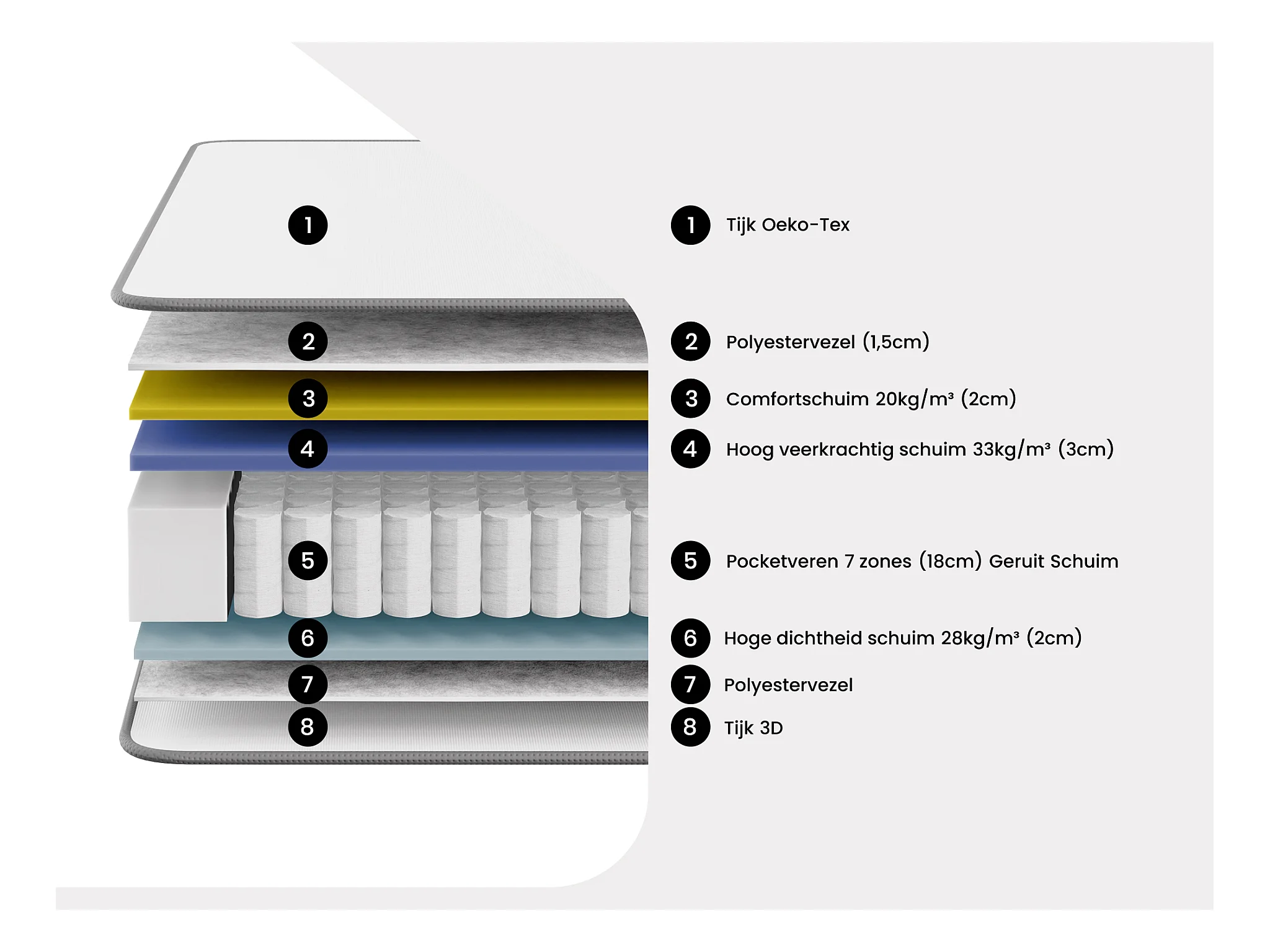 1
2
3
4
5
6
7
8

1 Tijk Oeko-Tex

2 Polyestervezel (1,5cm)

3 Comfortschuim 20kg/m³ (2cm)

4 Hoog veerkrachtig schuim 33kg/m³ (3cm)

5 Pocketveren 7 zones (18cm) Geruit Schuim

6 Hoge dichtheid schuim 28kg/m³ (2cm)

7 Polyestervezel

8 Tijk 3D