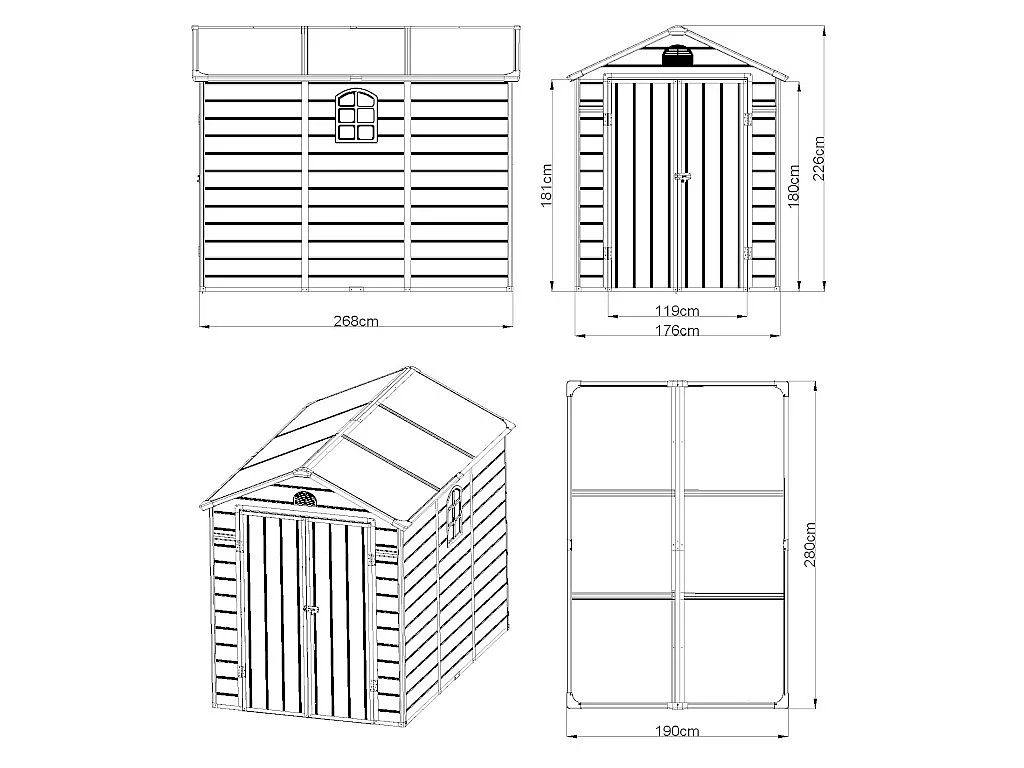 268cm

181cm

180cm

226cm

119cm

176cm

280cm

190cm