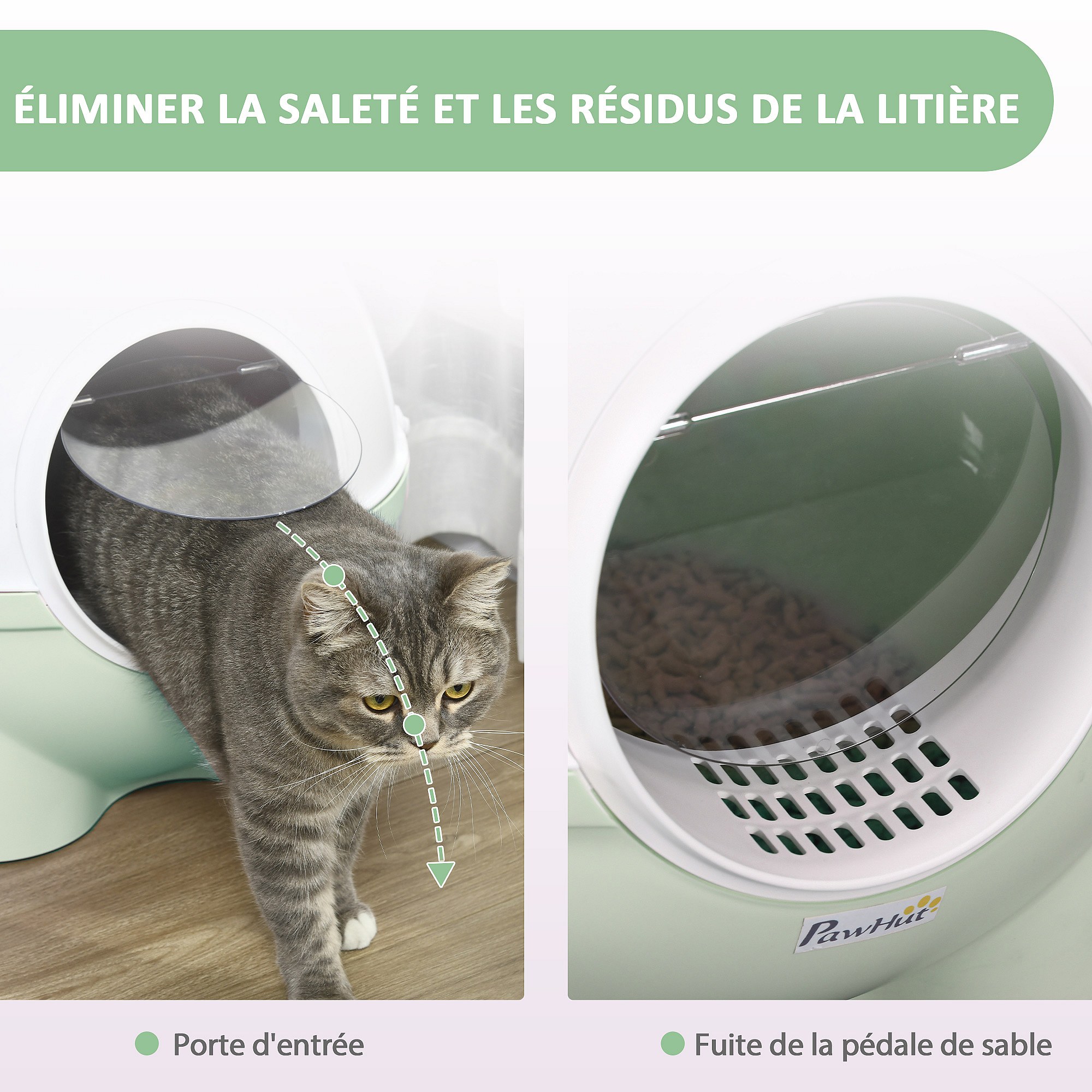 ÉLIMINER LA SALETÉ ET LES RÉSIDUS DE LA LITIÈRE

PawHut

Porte d'entrée

Fuite de la pédale de sable