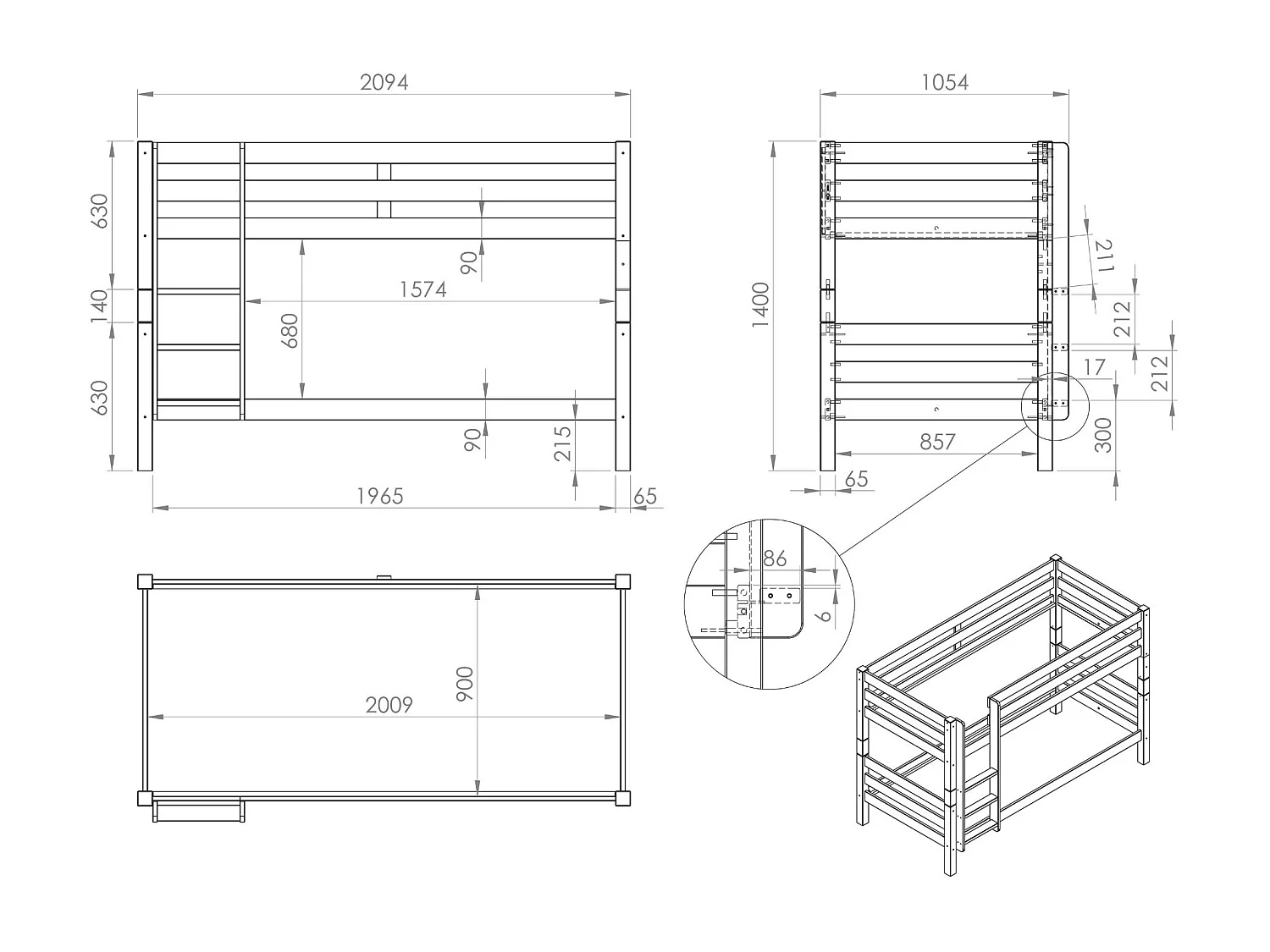 2094

630

140

630

90

1574

680

90

215

1965

65

1054

1400

211

212

212

17

300

857

65

86

6

2009

900