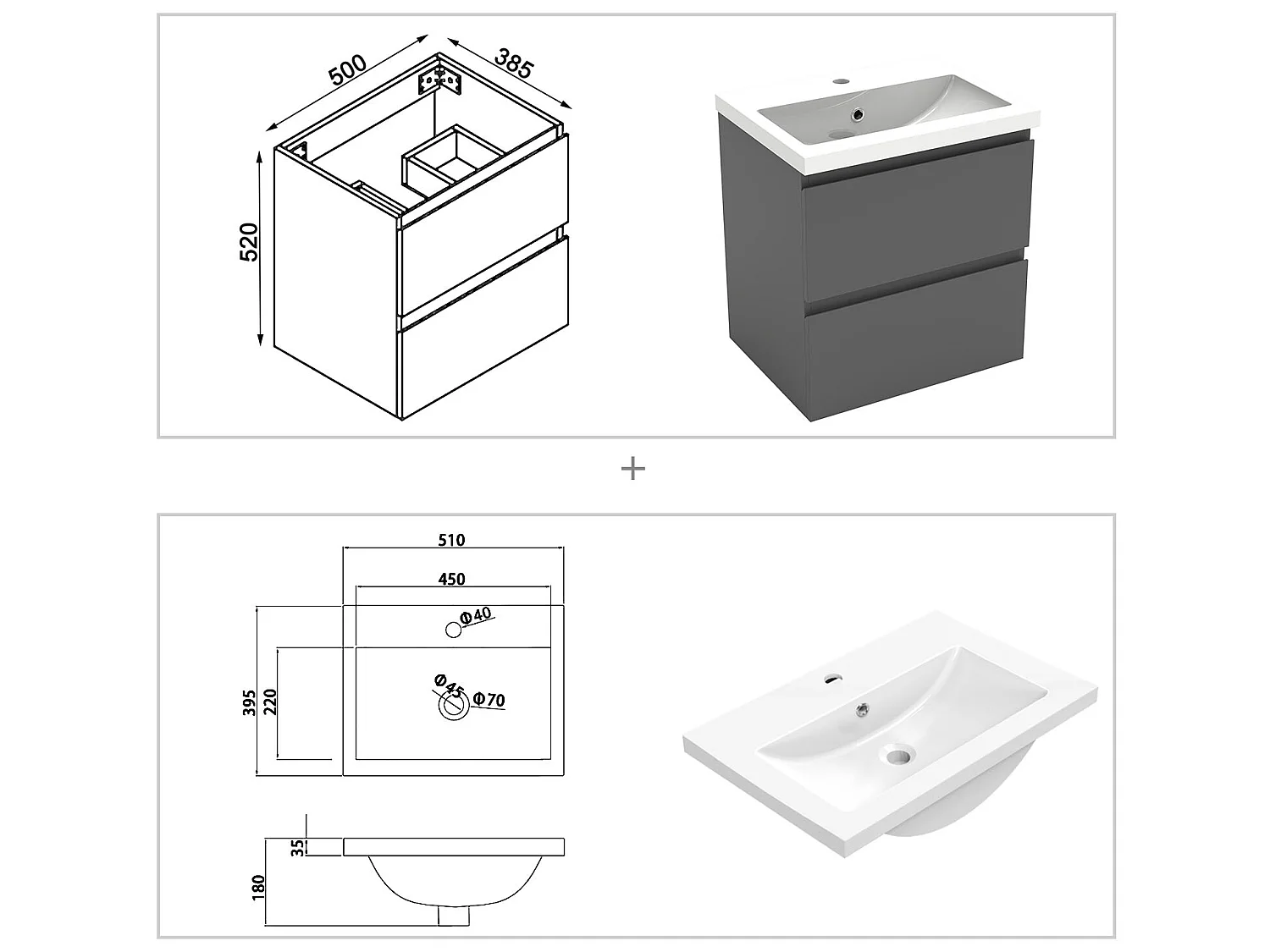 500
385
520

+

510
450
Φ40
395
220
Φ45
Φ70
35
180