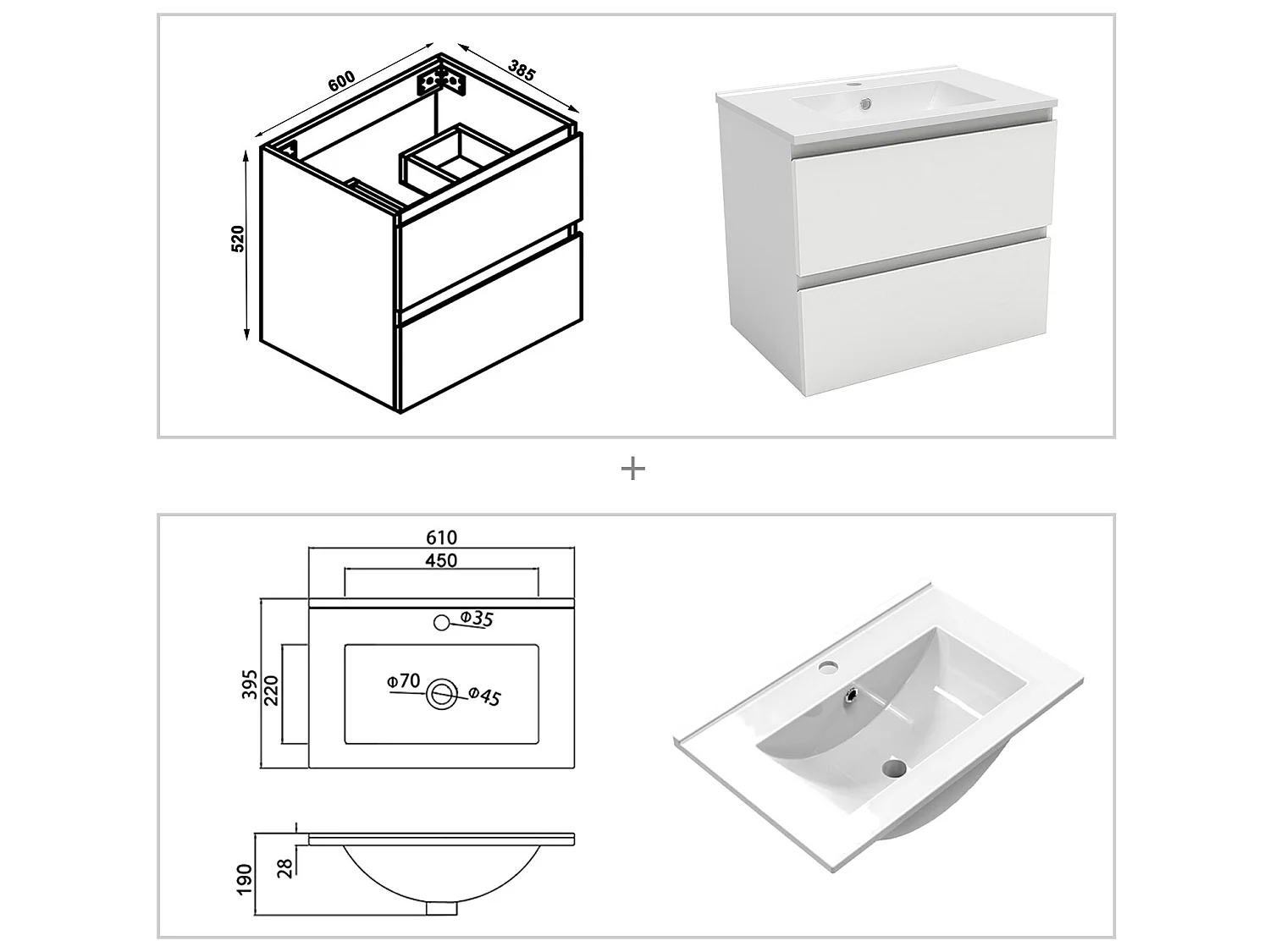 600
385
520

+

610
450
Φ35
395
220
Φ70
Φ45
190
28