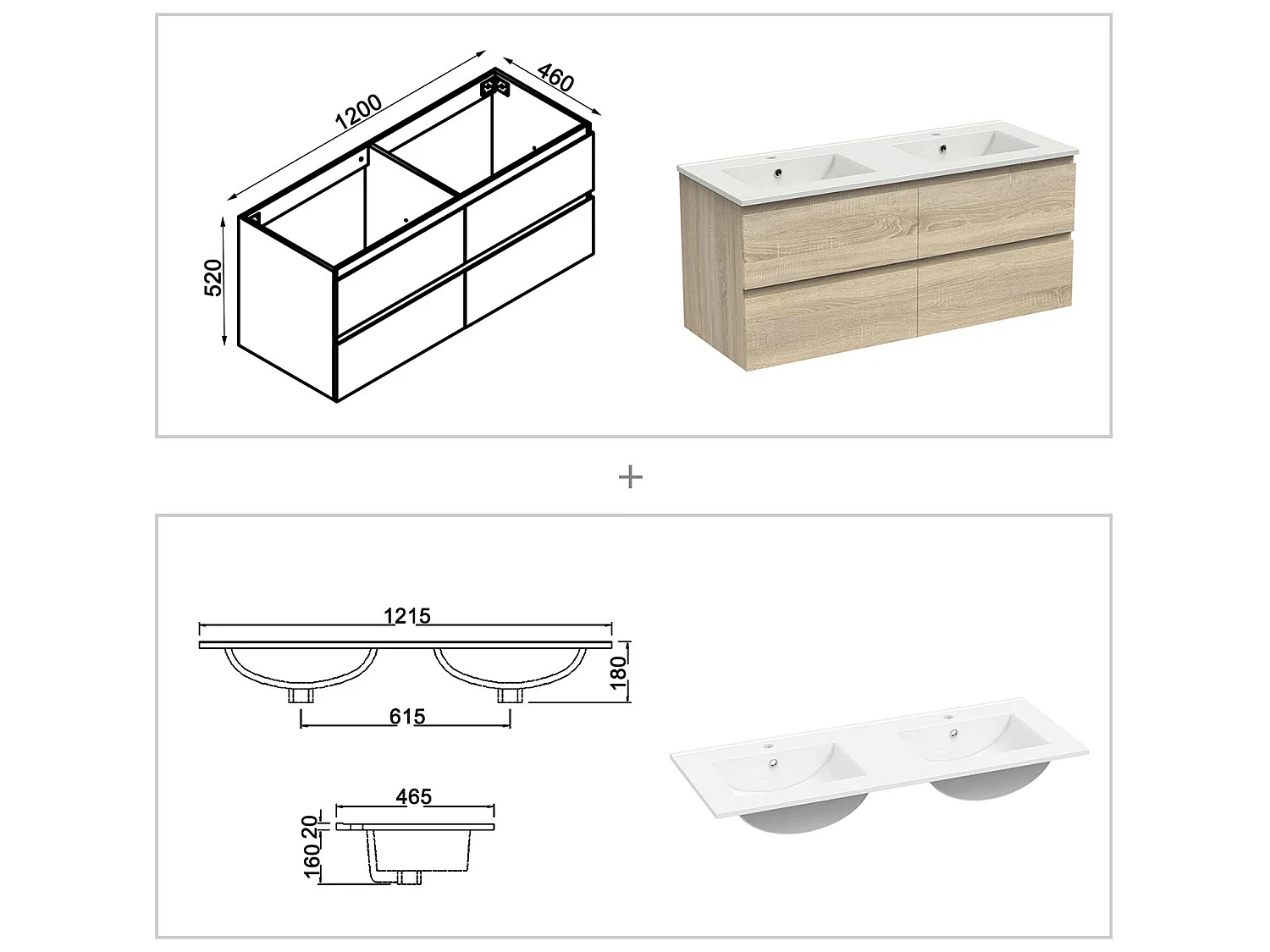 1200
460
520

+

1215
180
615

465
20
160