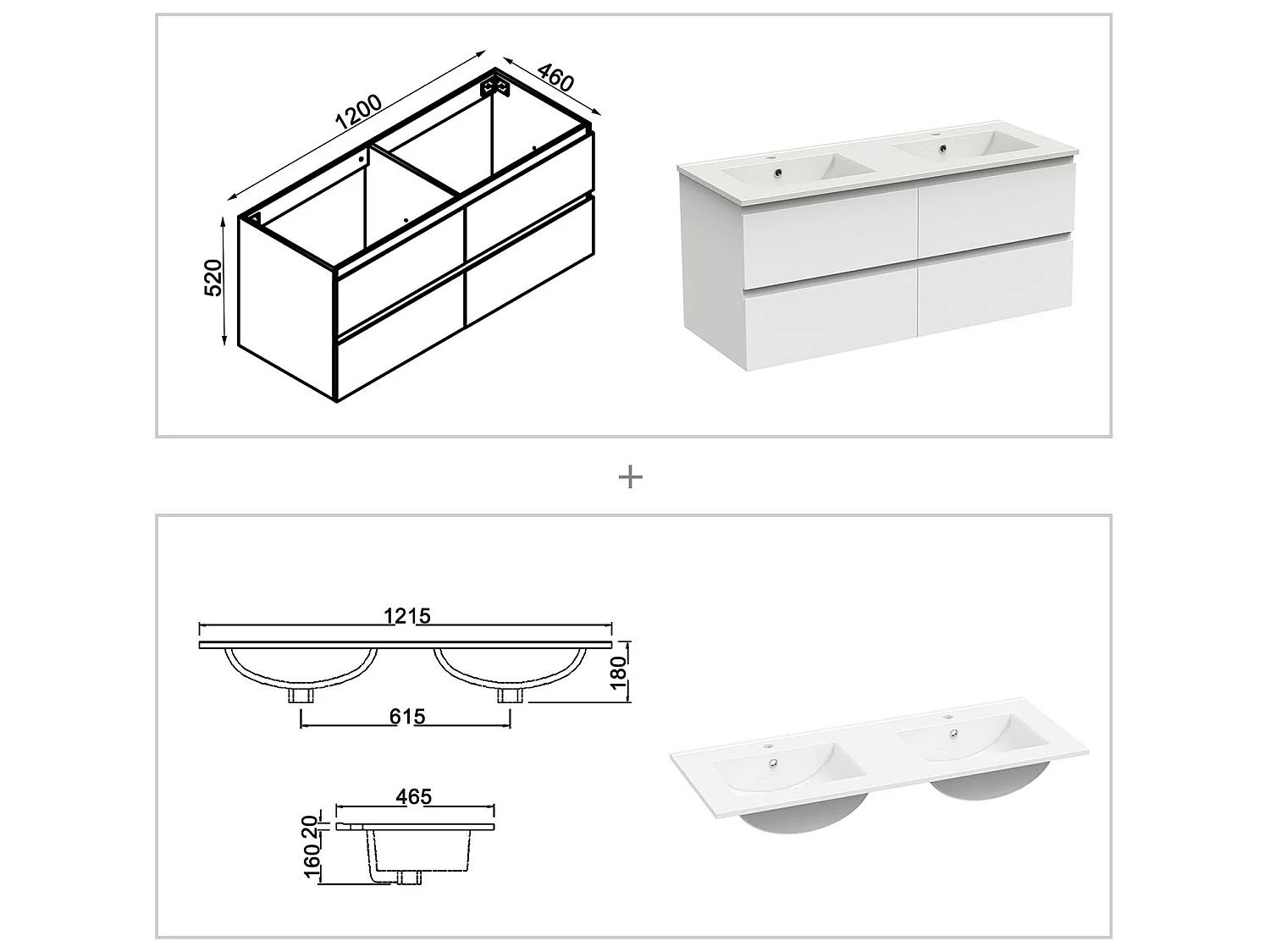 1200
460
520

+

1215
180
615

465
20
160