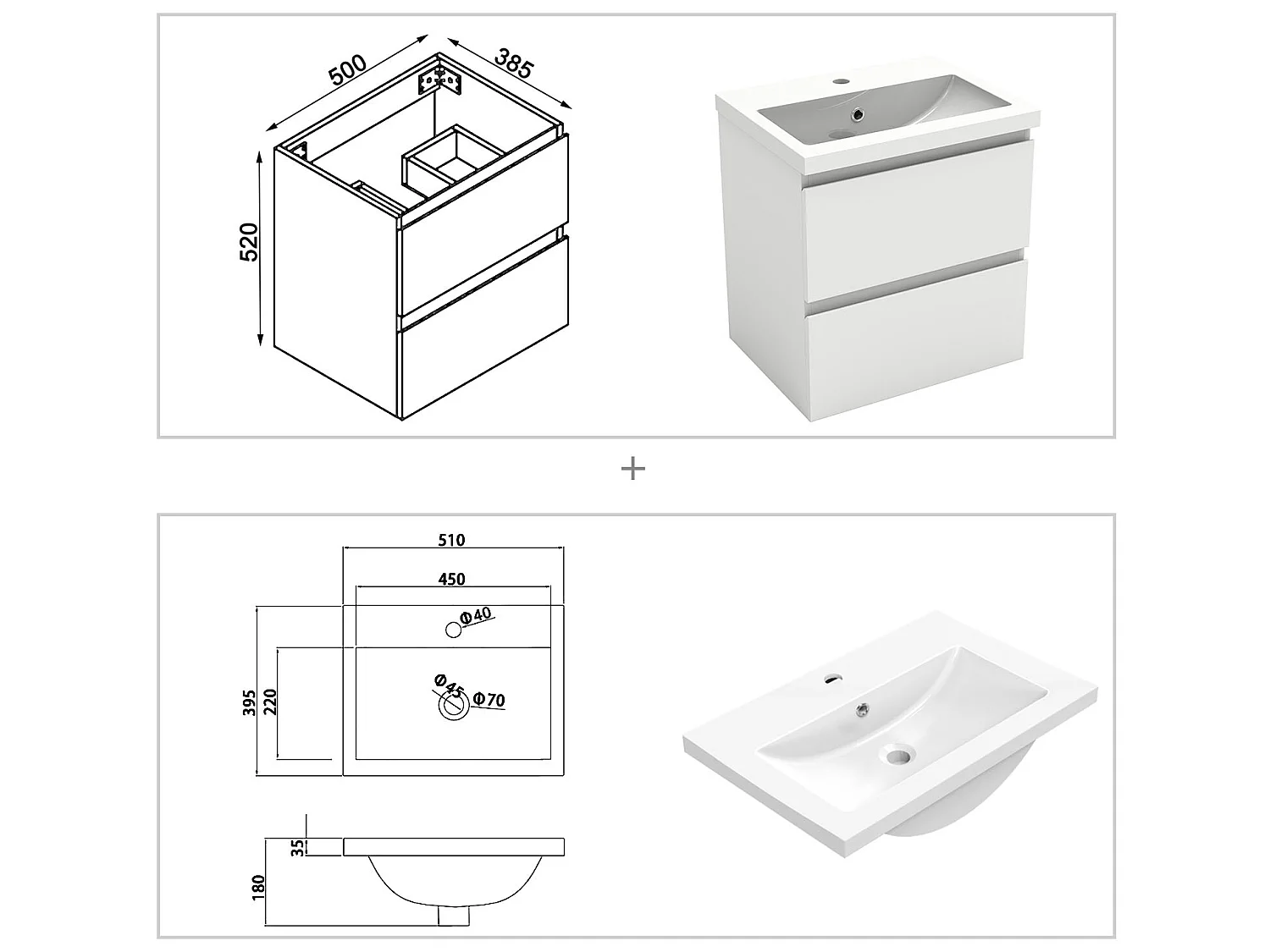 500
385
520

+

510
450
Φ40
395
220
Φ45
Φ70
35
180