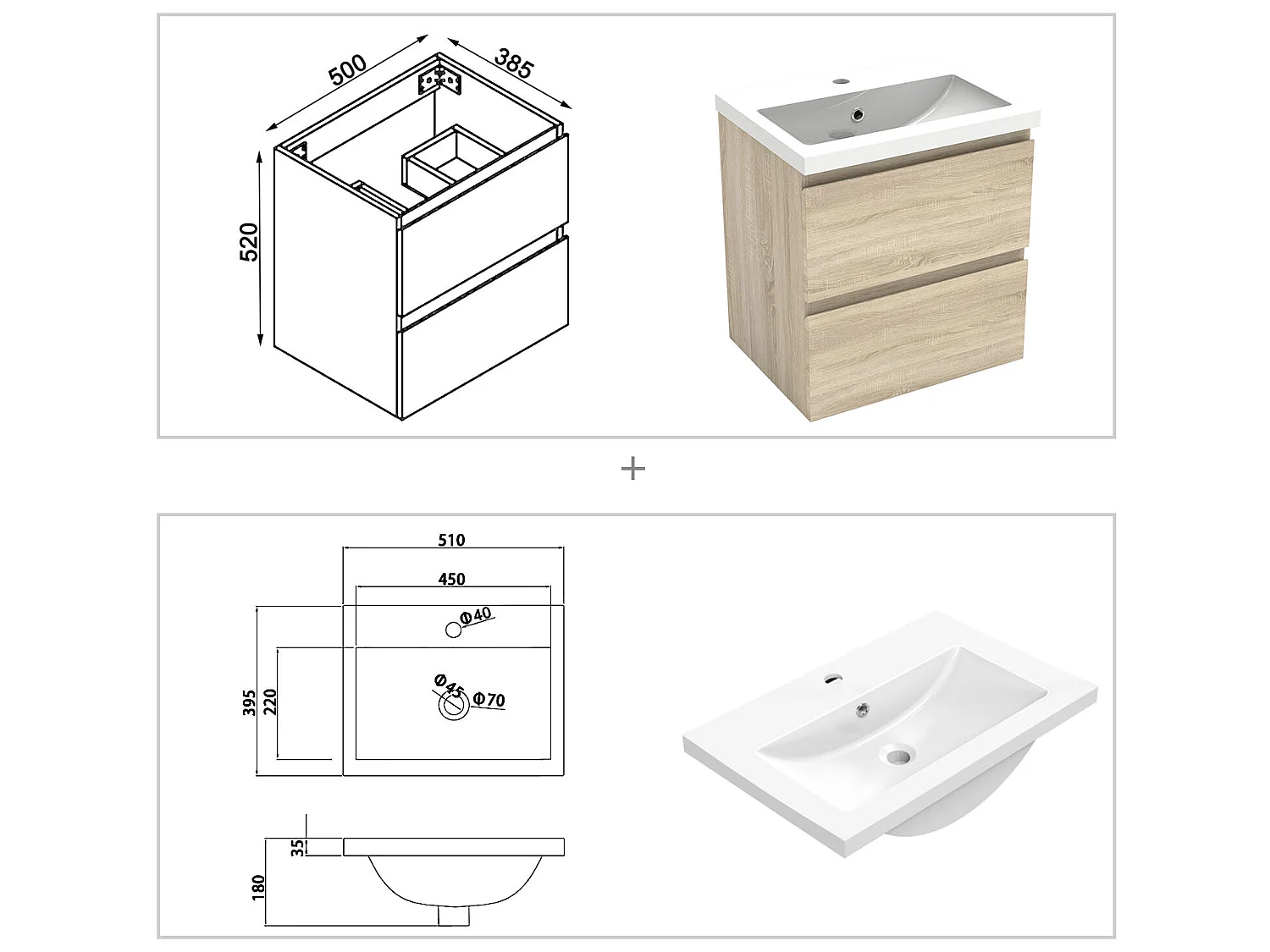 500
385
520
+
510
450
Φ40
Φ45
Φ70
395
220
35
180