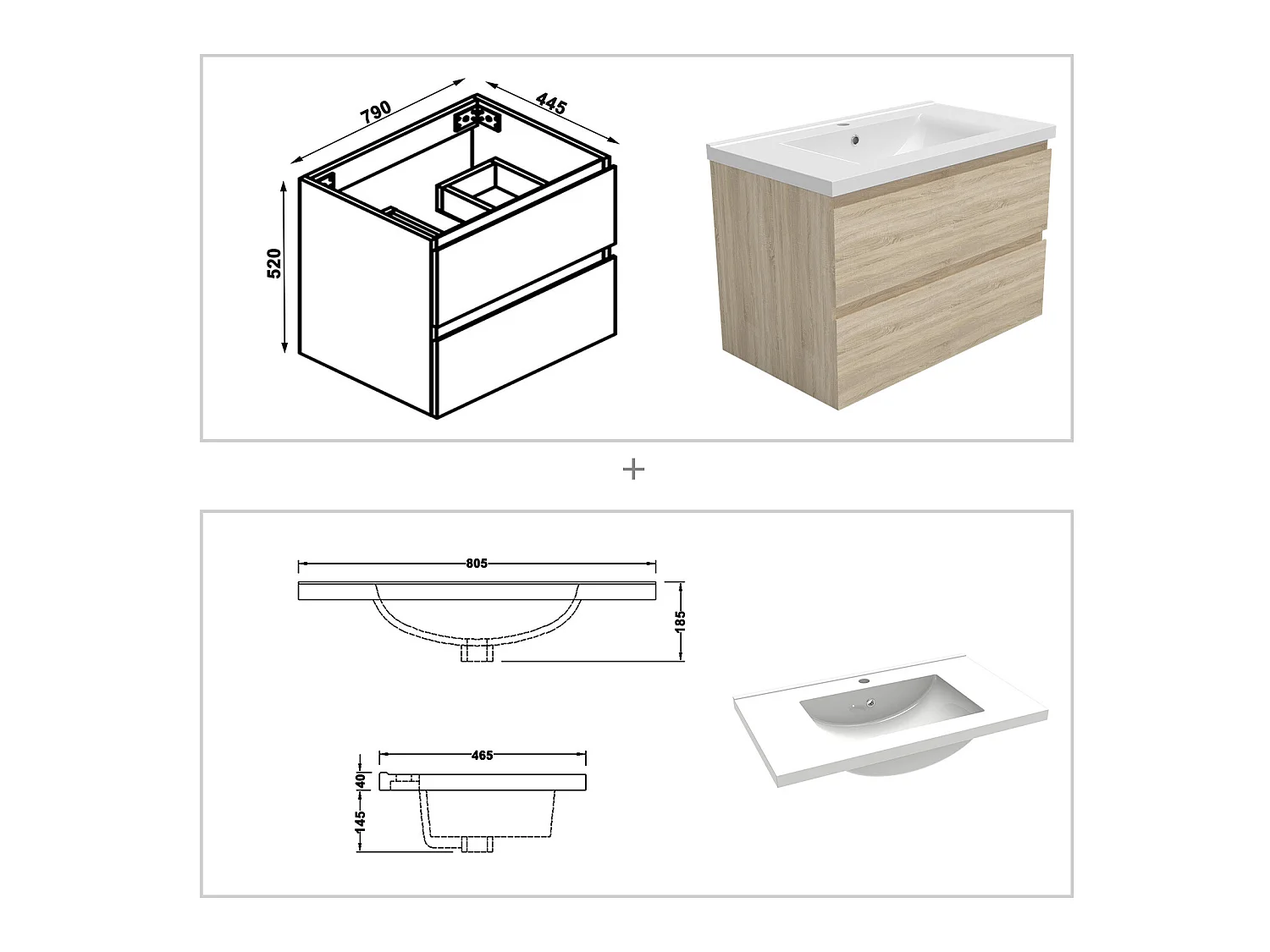 790
445
520

+

805
185

465
40
145