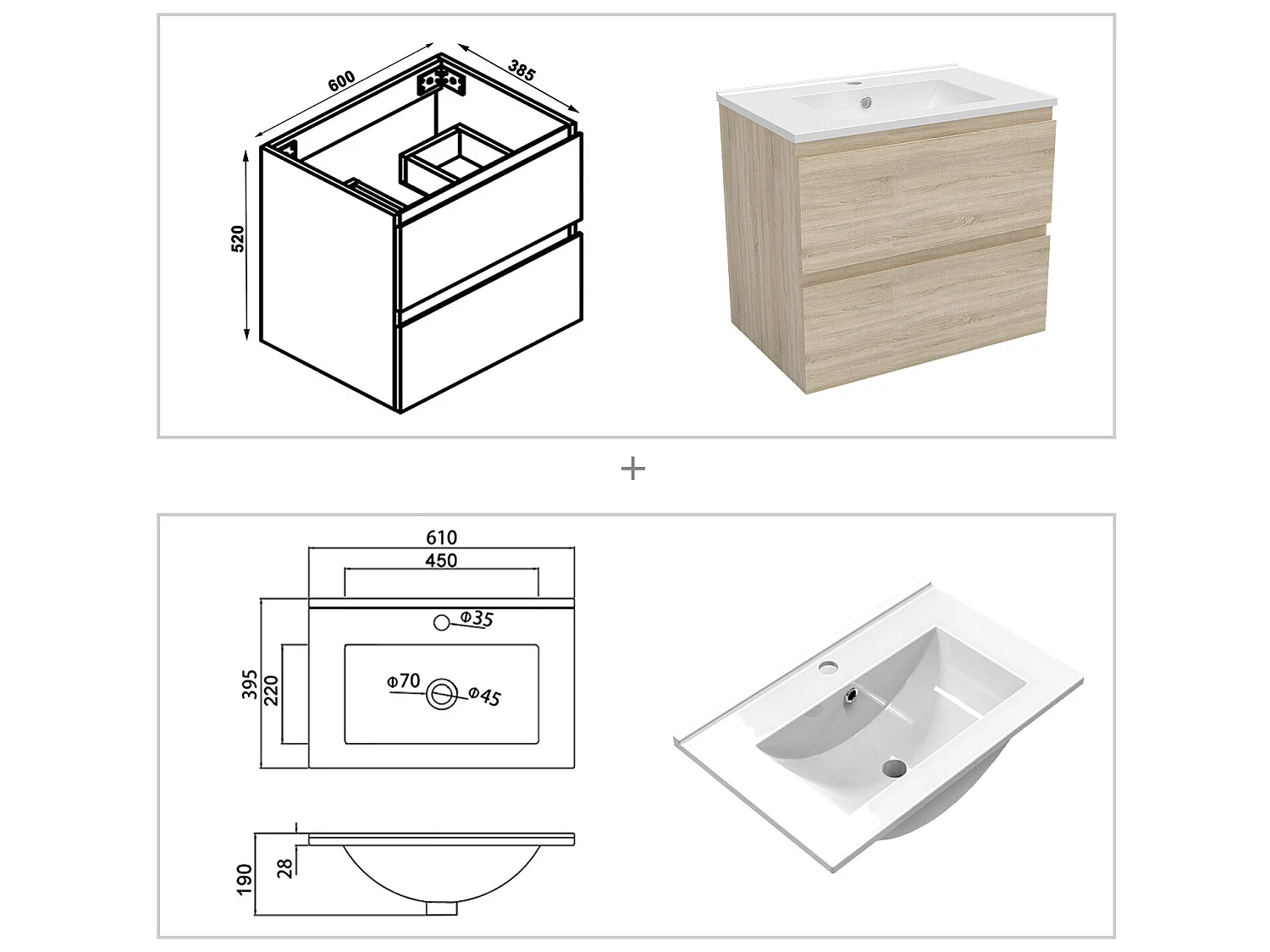 600
385
520
+
610
450
Φ35
395
220
Φ70
Φ45
190
28