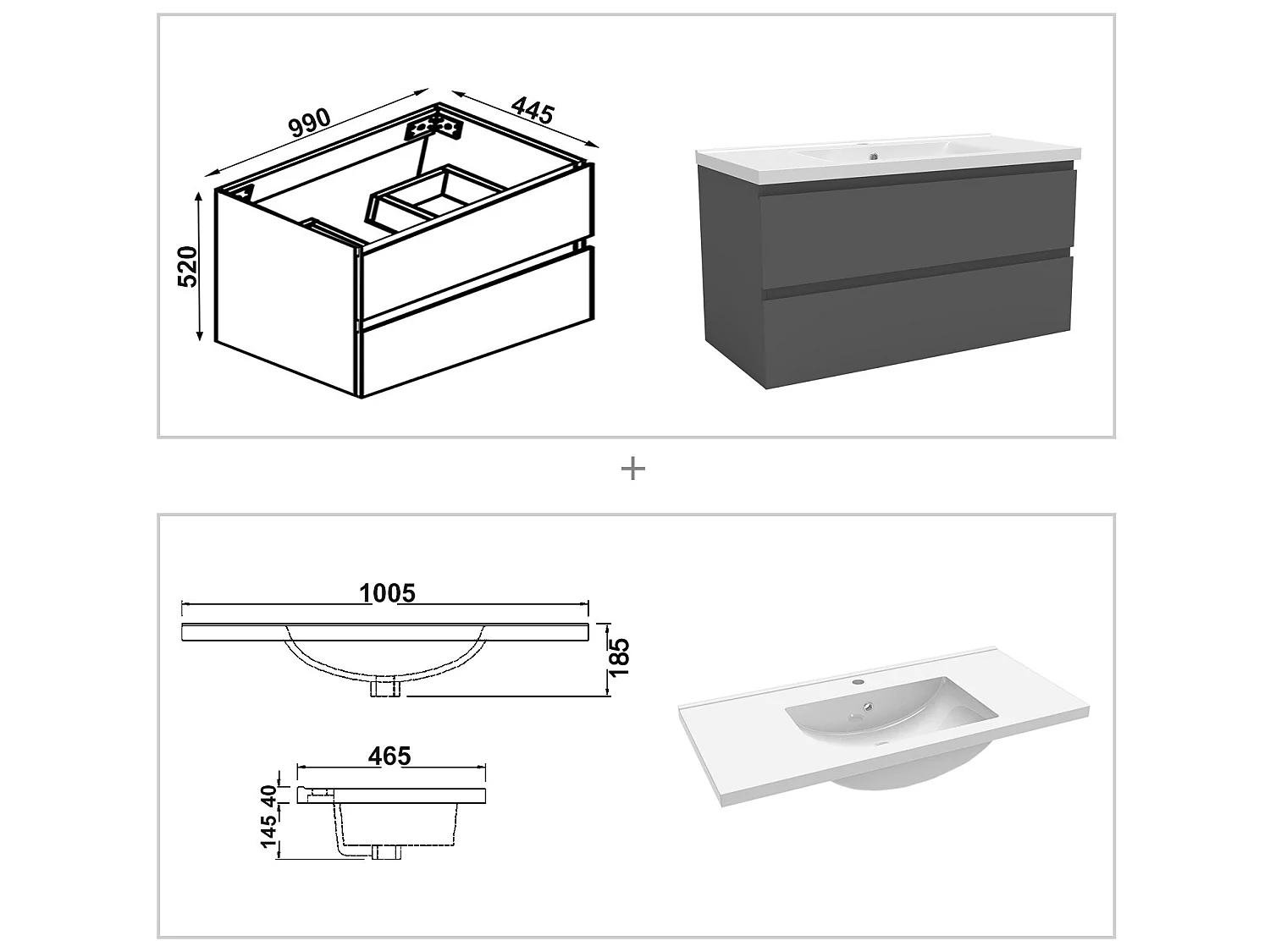 990
445
520

+

1005
185
465
40
145