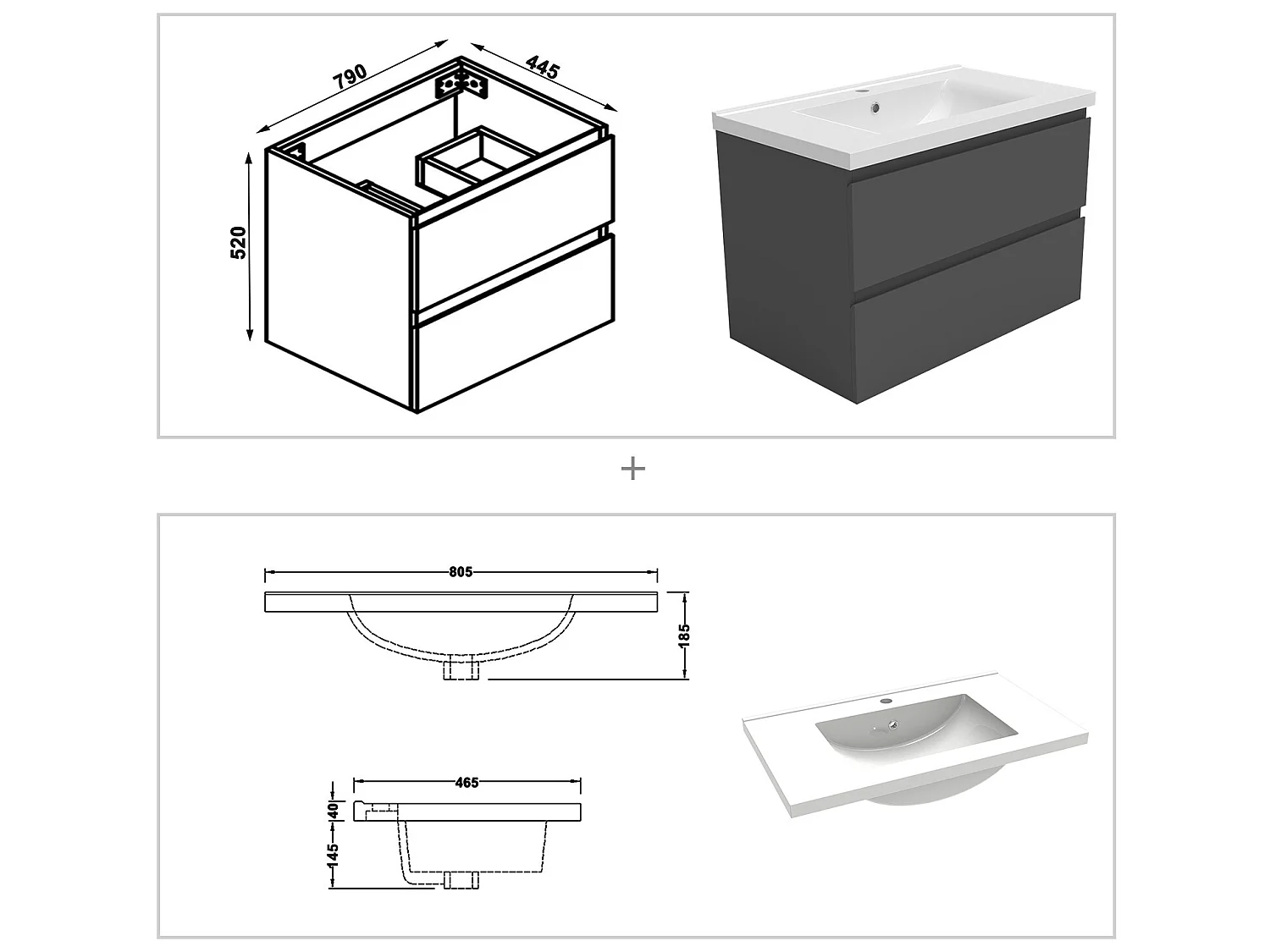 790
445
520

+

805
185
465
40
145