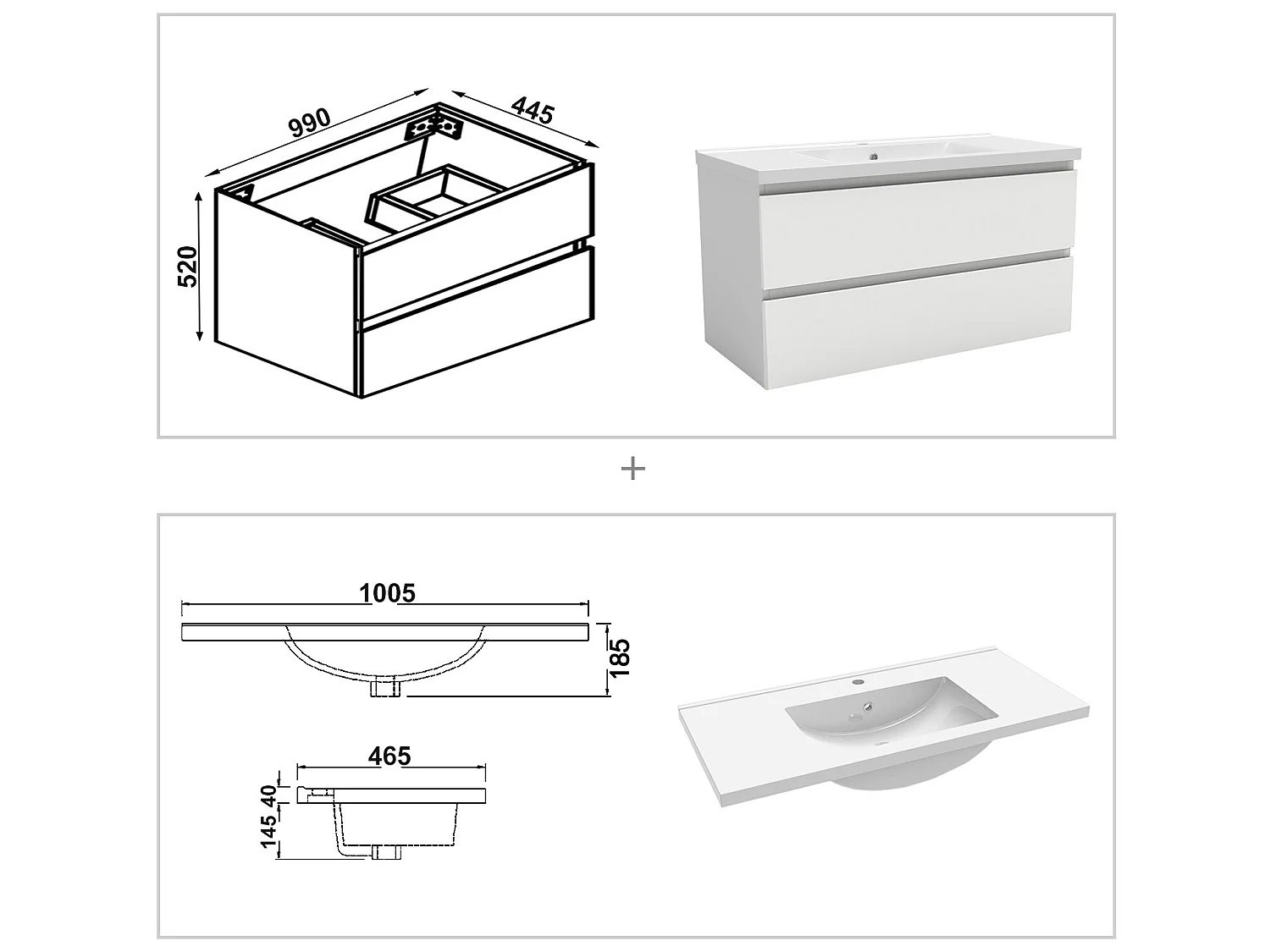 990
445
520

+

1005
185
465
40
145