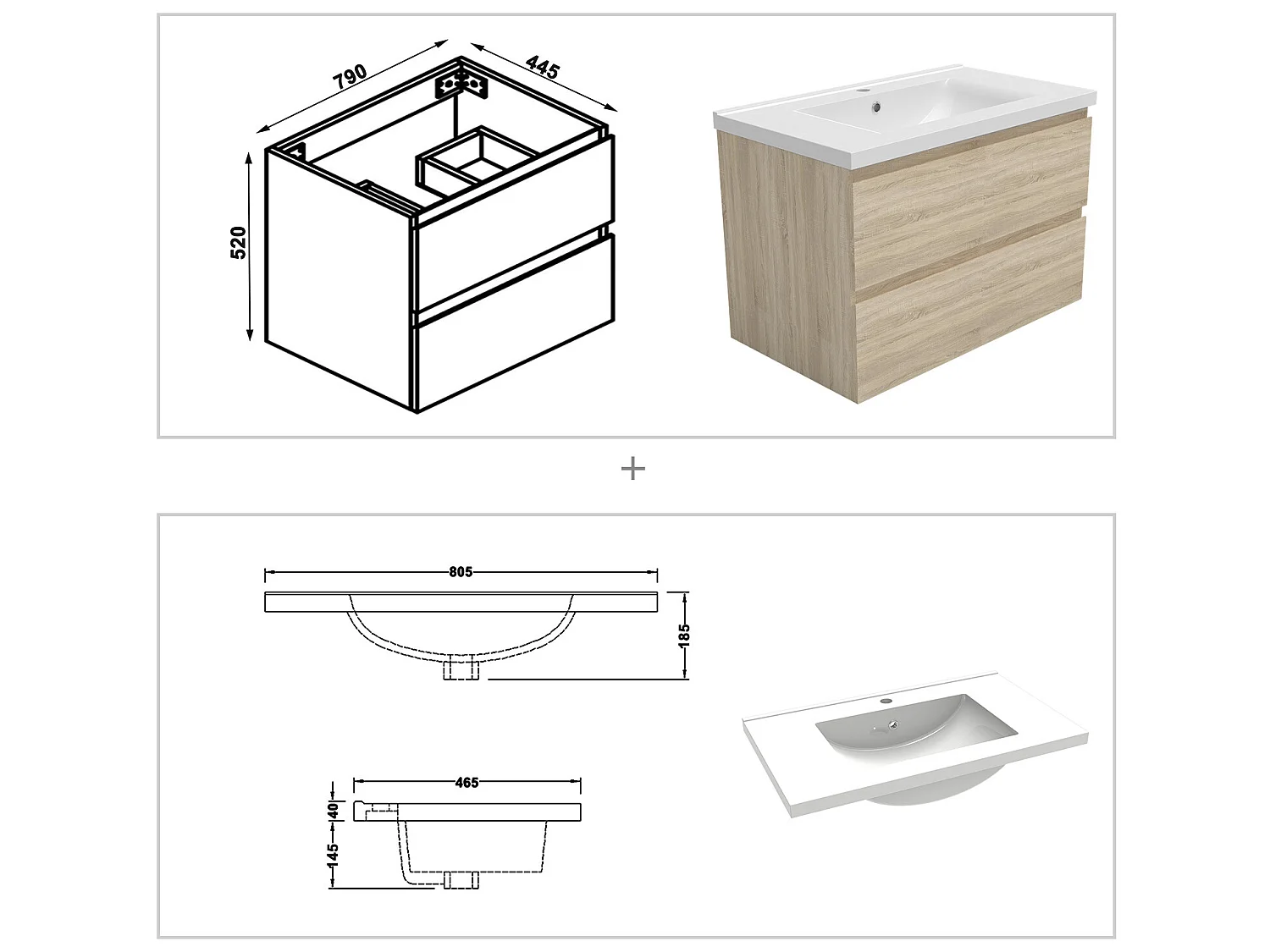 790

445

520

+

805

185

465

40

145