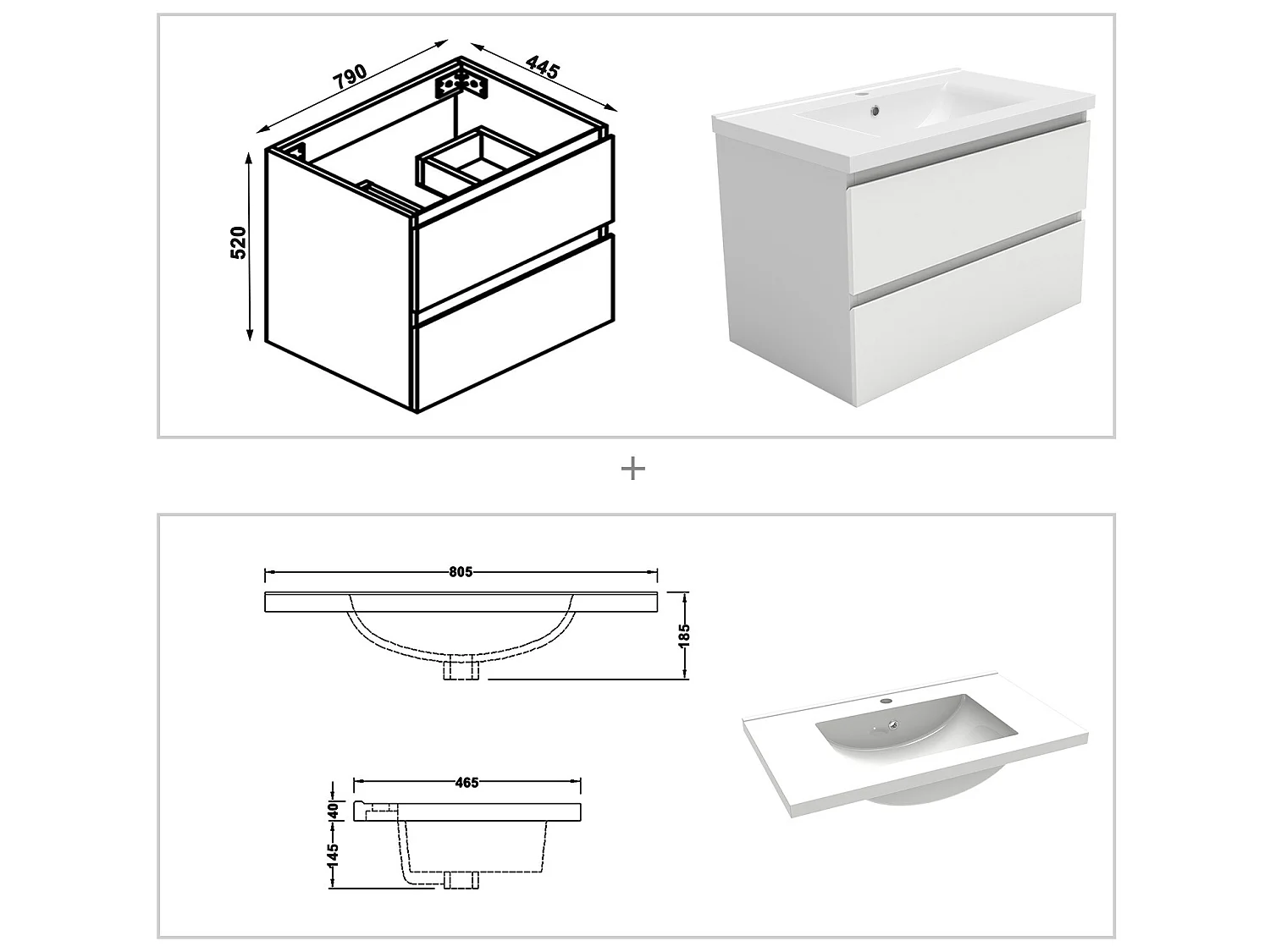 790
445
520

+

805
185

465
40
145