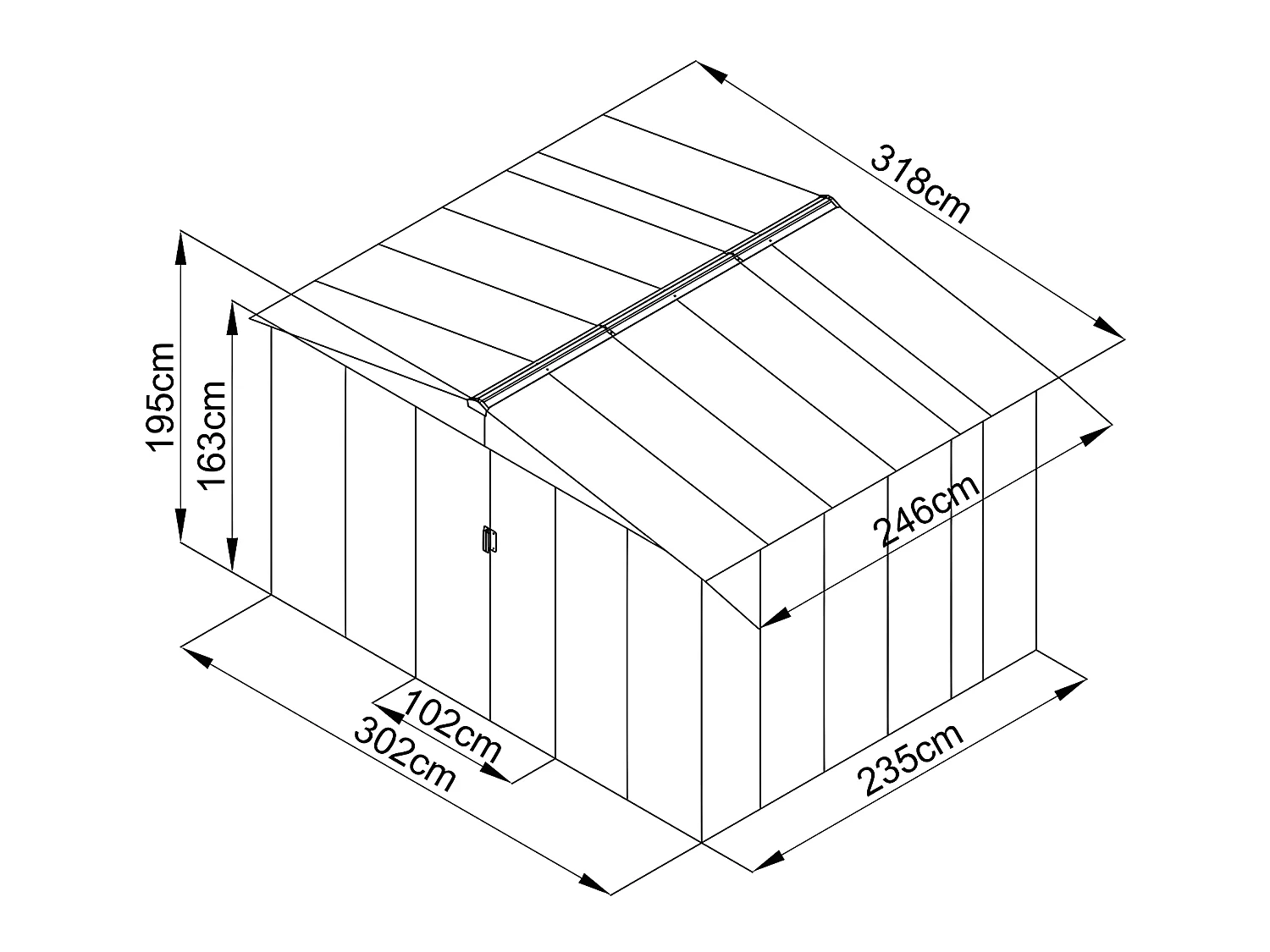 318cm

195cm

163cm

246cm

102cm

302cm

235cm