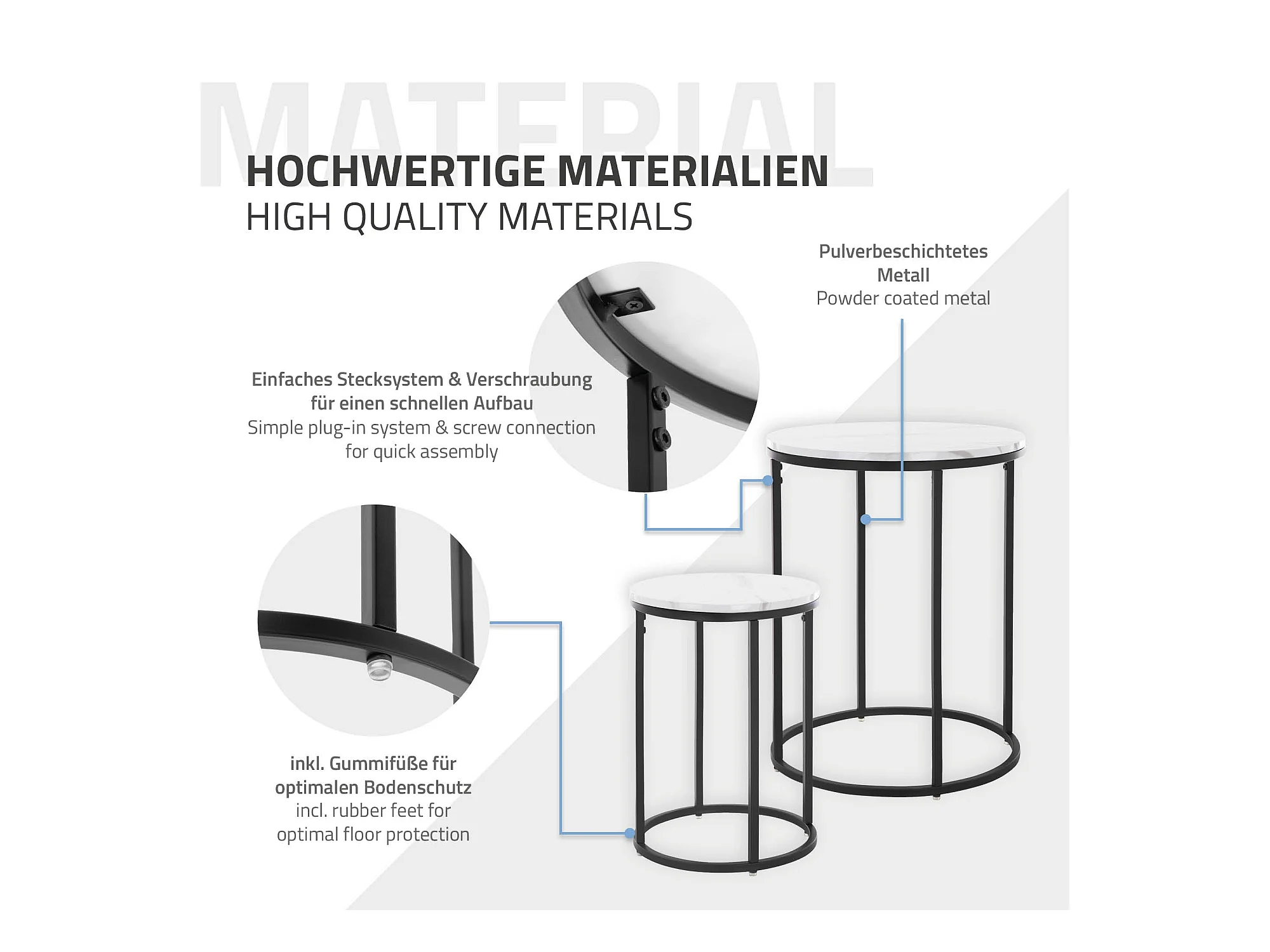 MATERIAL

HOCHWERTIGE MATERIALIEN
HIGH QUALITY MATERIALS

Pulverbeschichtetes Metall
Powder coated metal

Einfaches Stecksystem & Verschraubung für einen schnellen Aufbau
Simple plug-in system & screw connection for quick assembly

inkl. Gummifüße für optimalen Bodenschutz
incl. rubber feet for optimal floor protection