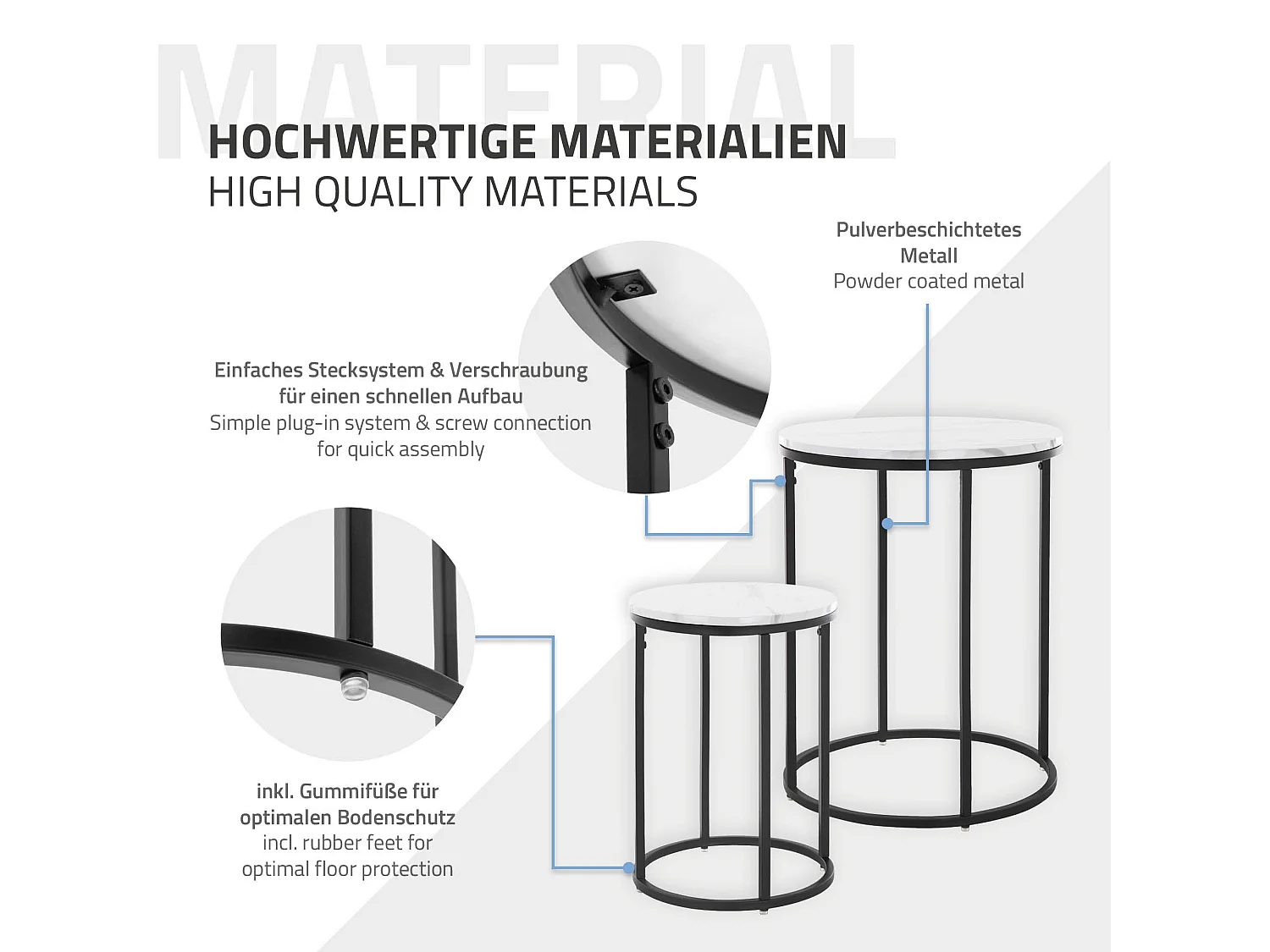 MATERIAL

HOCHWERTIGE MATERIALIEN
HIGH QUALITY MATERIALS

Pulverbeschichtetes Metall
Powder coated metal

Einfaches Stecksystem & Verschraubung für einen schnellen Aufbau
Simple plug-in system & screw connection for quick assembly

inkl. Gummifüße für optimalen Bodenschutz
incl. rubber feet for optimal floor protection