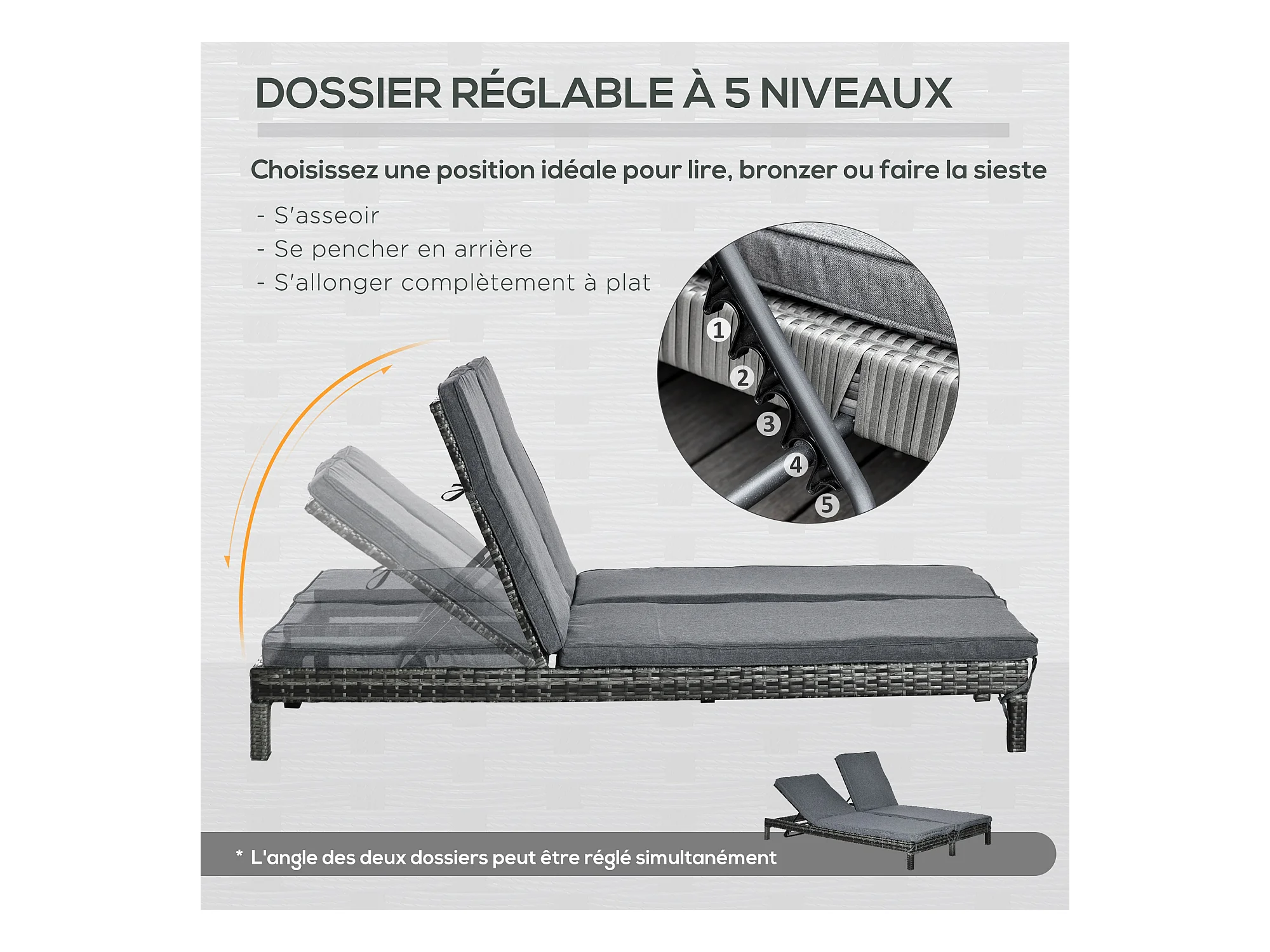 DOSSIER RÉGLABLE À 5 NIVEAUX

Choisissez une position idéale pour lire, bronzer ou faire la sieste

- S'asseoir
- Se pencher en arrière
- S'allonger complètement à plat

1
2
3
4
5

* L'angle des deux dossiers peut être réglé simultanément