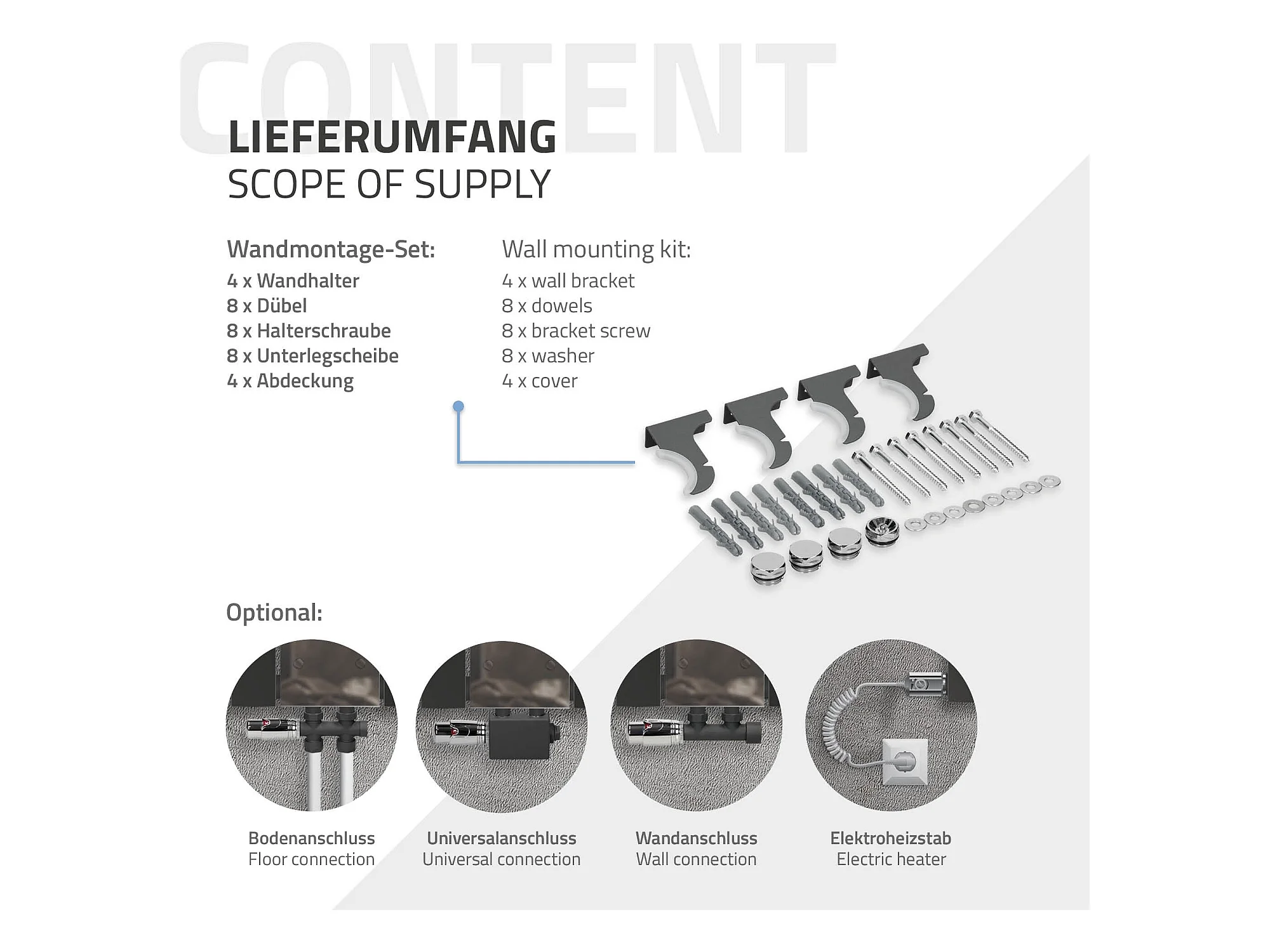 CONTENT

LIEFERUMFANG
SCOPE OF SUPPLY

Wandmontage-Set:
4 x Wandhalter
8 x Dübel
8 x Halterschraube
8 x Unterlegscheibe
4 x Abdeckung

Wall mounting kit:
4 x wall bracket
8 x dowels
8 x bracket screw
8 x washer
4 x cover

Optional:

Bodenanschluss
Floor connection

Universalanschluss
Universal connection

Wandanschluss
Wall connection

Elektroheizstab
Electric heater