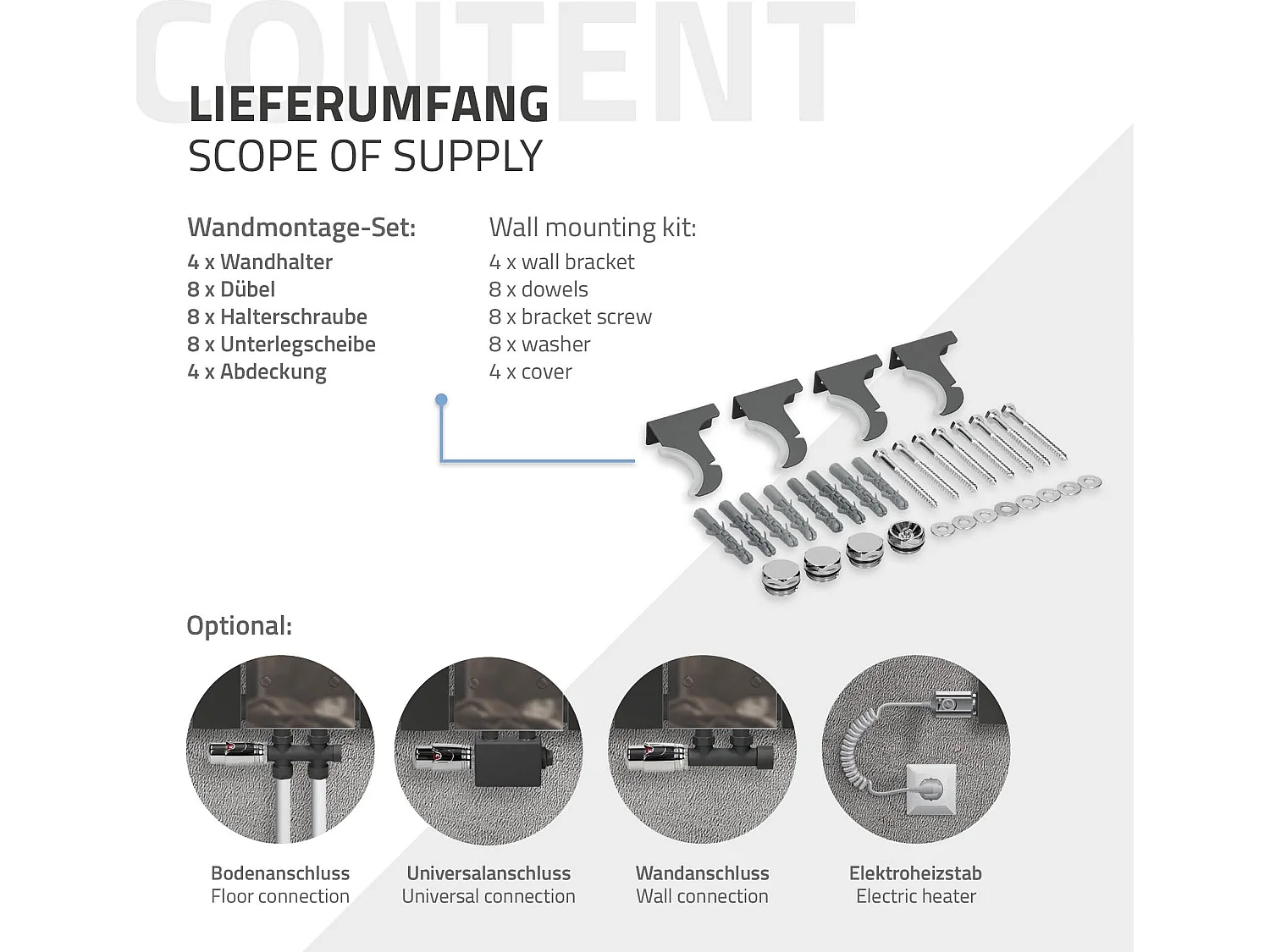 CONTENT

LIEFERUMFANG
SCOPE OF SUPPLY

Wandmontage-Set:
4 x Wandhalter
8 x Dübel
8 x Halterschraube
8 x Unterlegscheibe
4 x Abdeckung

Wall mounting kit:
4 x wall bracket
8 x dowels
8 x bracket screw
8 x washer
4 x cover

Optional:

Bodenanschluss
Floor connection

Universalanschluss
Universal connection

Wandanschluss
Wall connection

Elektroheizstab
Electric heater