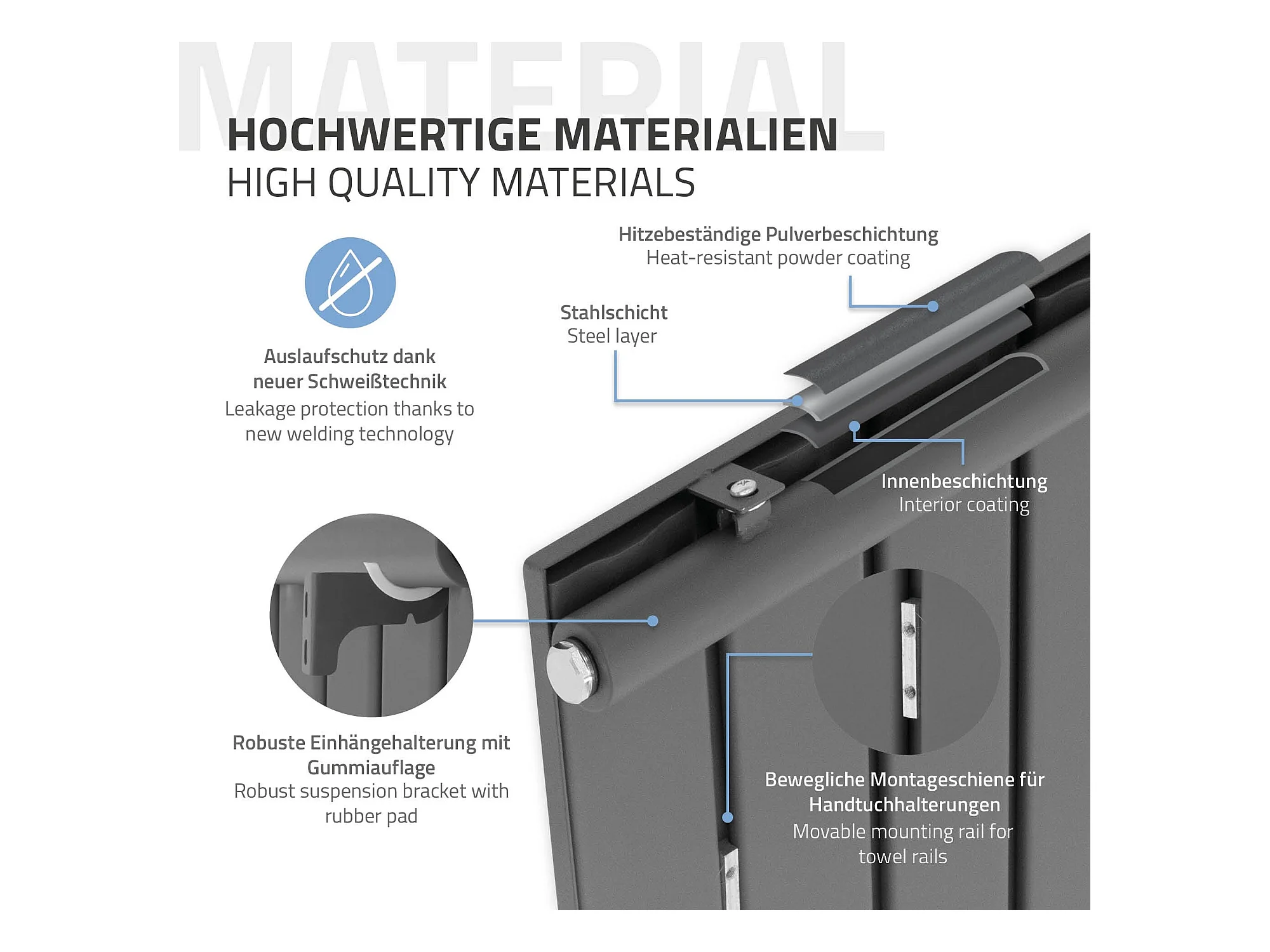 MATERIAL

HOCHWERTIGE MATERIALIEN
HIGH QUALITY MATERIALS

Auslaufschutz dank neuer Schweißtechnik
Leakage protection thanks to new welding technology

Hitzebeständige Pulverbeschichtung
Heat-resistant powder coating

Stahlschicht
Steel layer

Innenbeschichtung
Interior coating

Robuste Einhängehalterung mit Gummiauflage
Robust suspension bracket with rubber pad

Bewegliche Montageschiene für Handtuchhalterungen
Movable mounting rail for towel rails