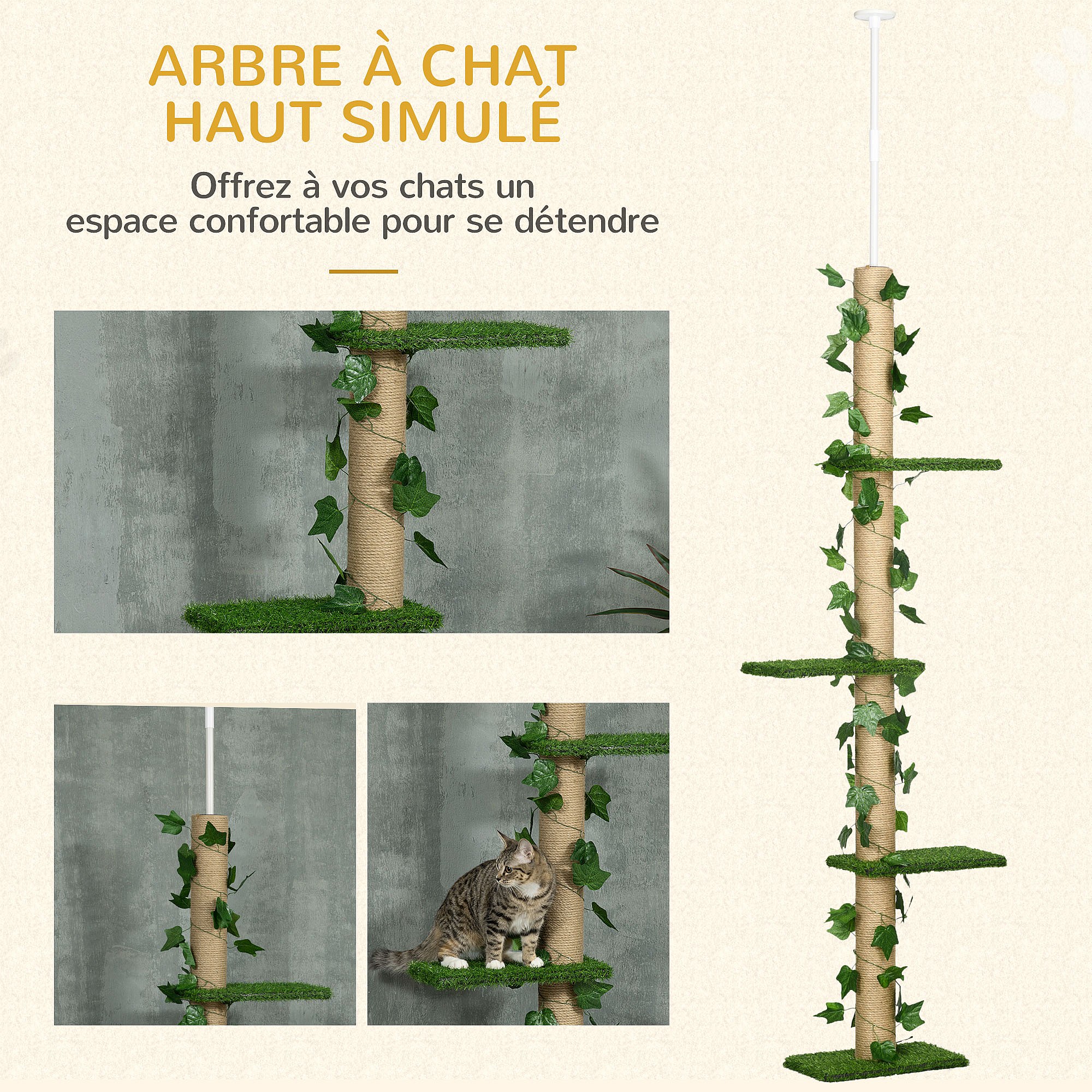 ARBRE À CHAT
HAUT SIMULÉ

Offrez à vos chats un espace confortable pour se détendre