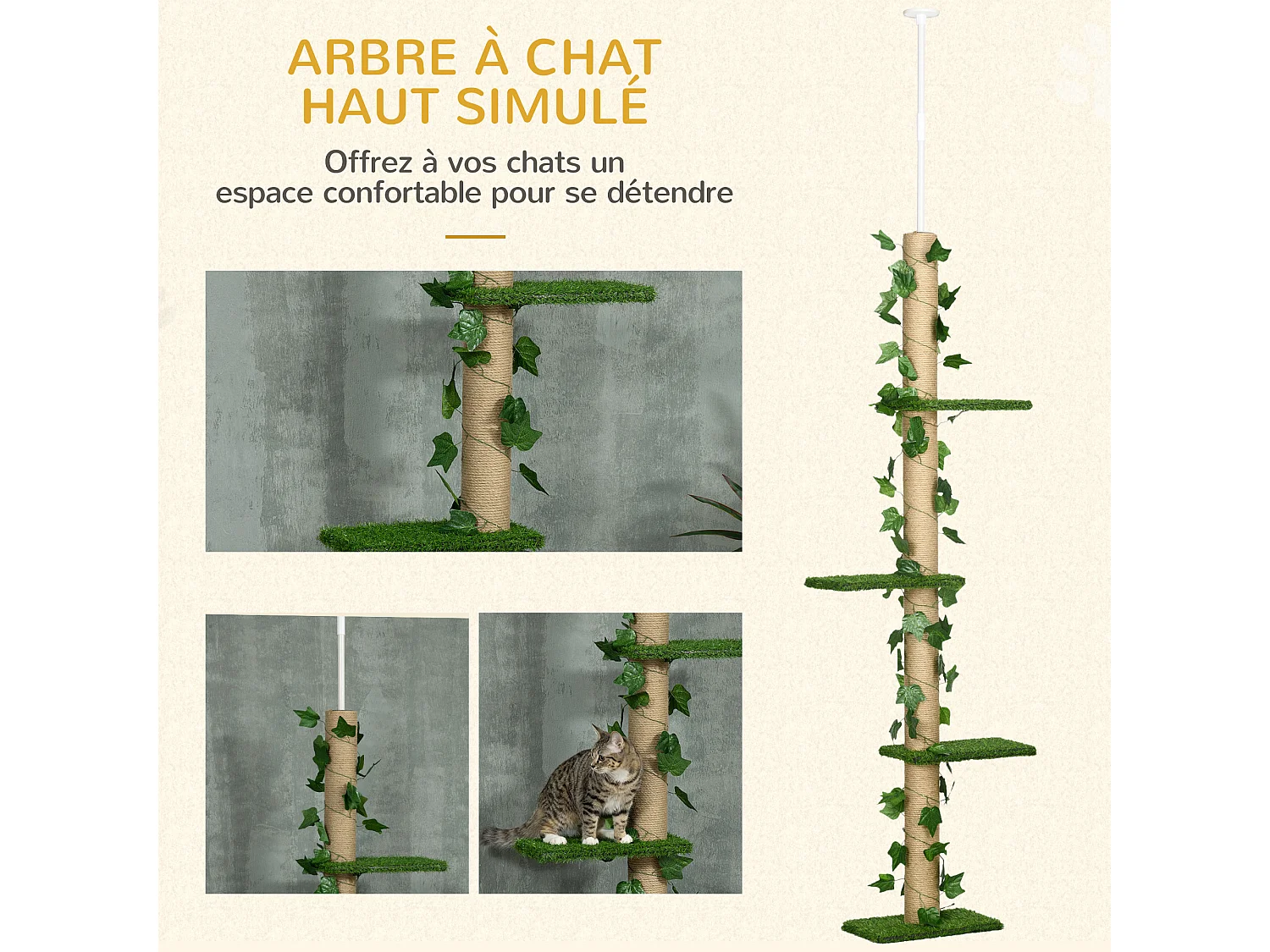 ARBRE À CHAT HAUT SIMULÉ

Offrez à vos chats un espace confortable pour se détendre