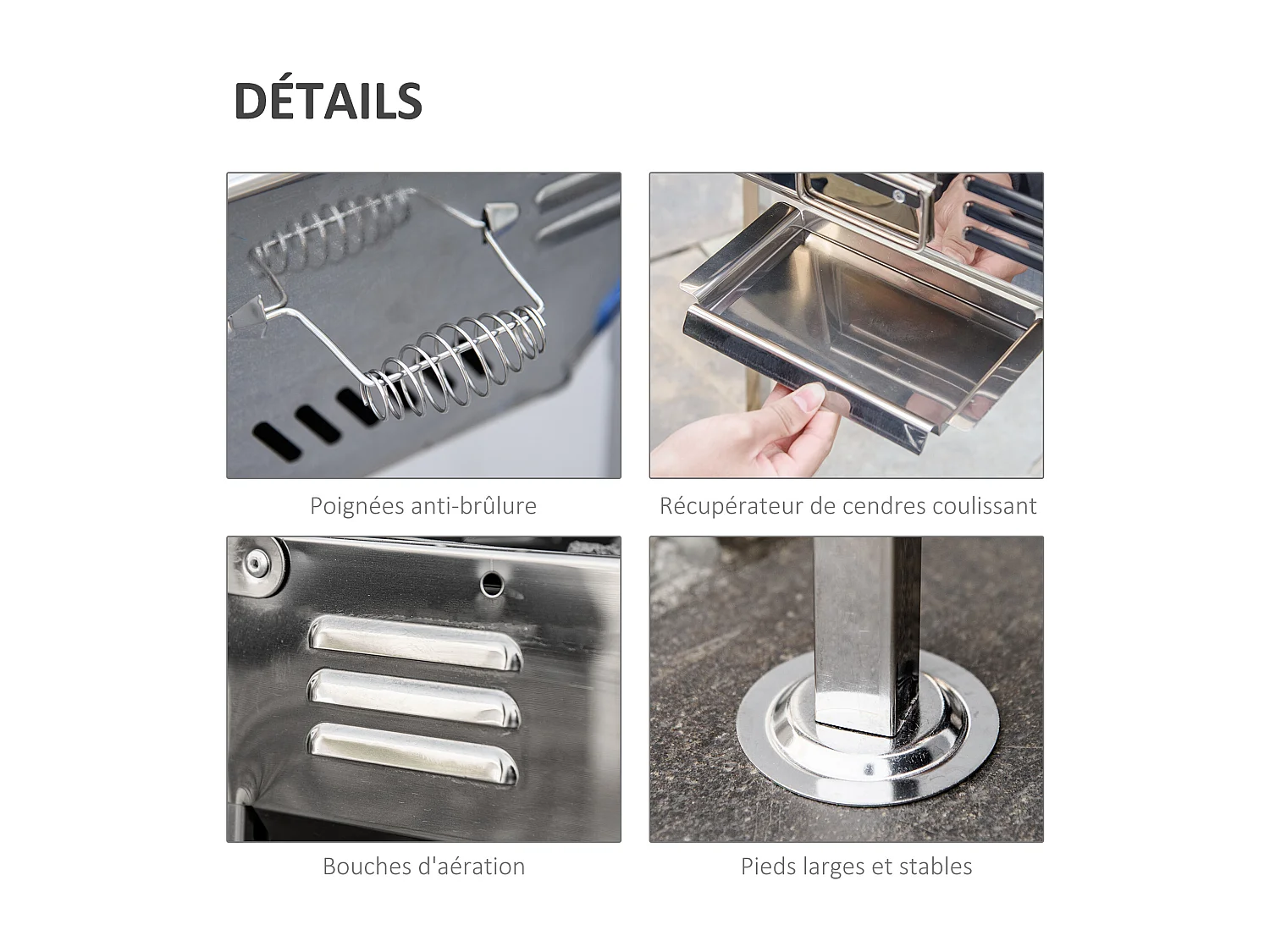 DÉTAILS

Poignées anti-brûlure

Récupérateur de cendres coulissant

Bouches d'aération

Pieds larges et stables